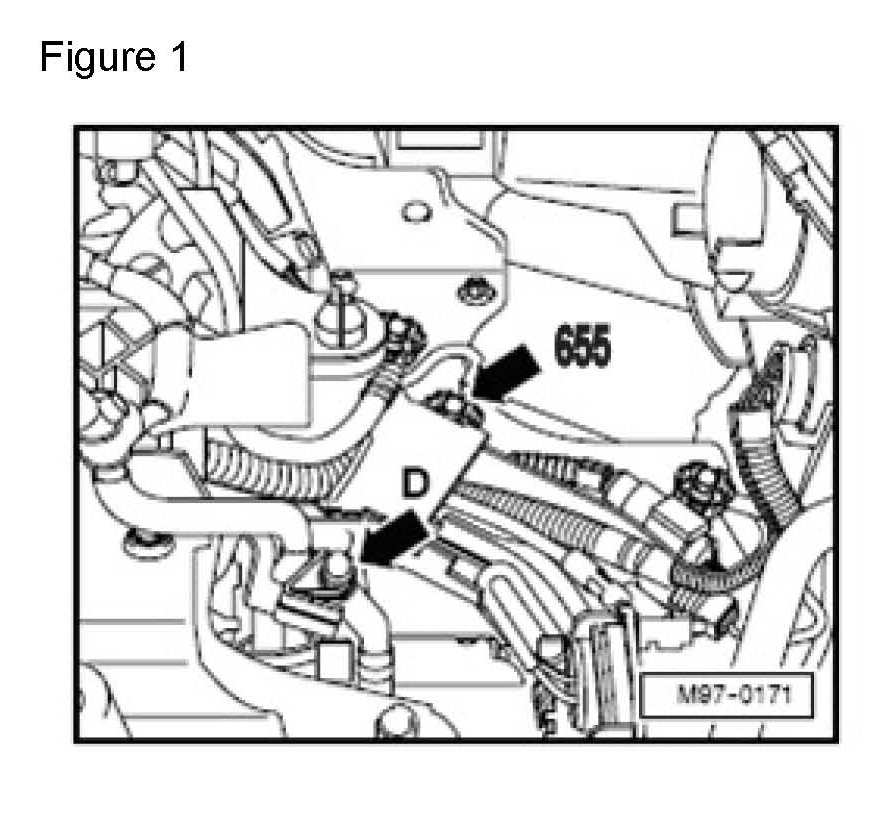 Figure 1

655

D

M97-0171