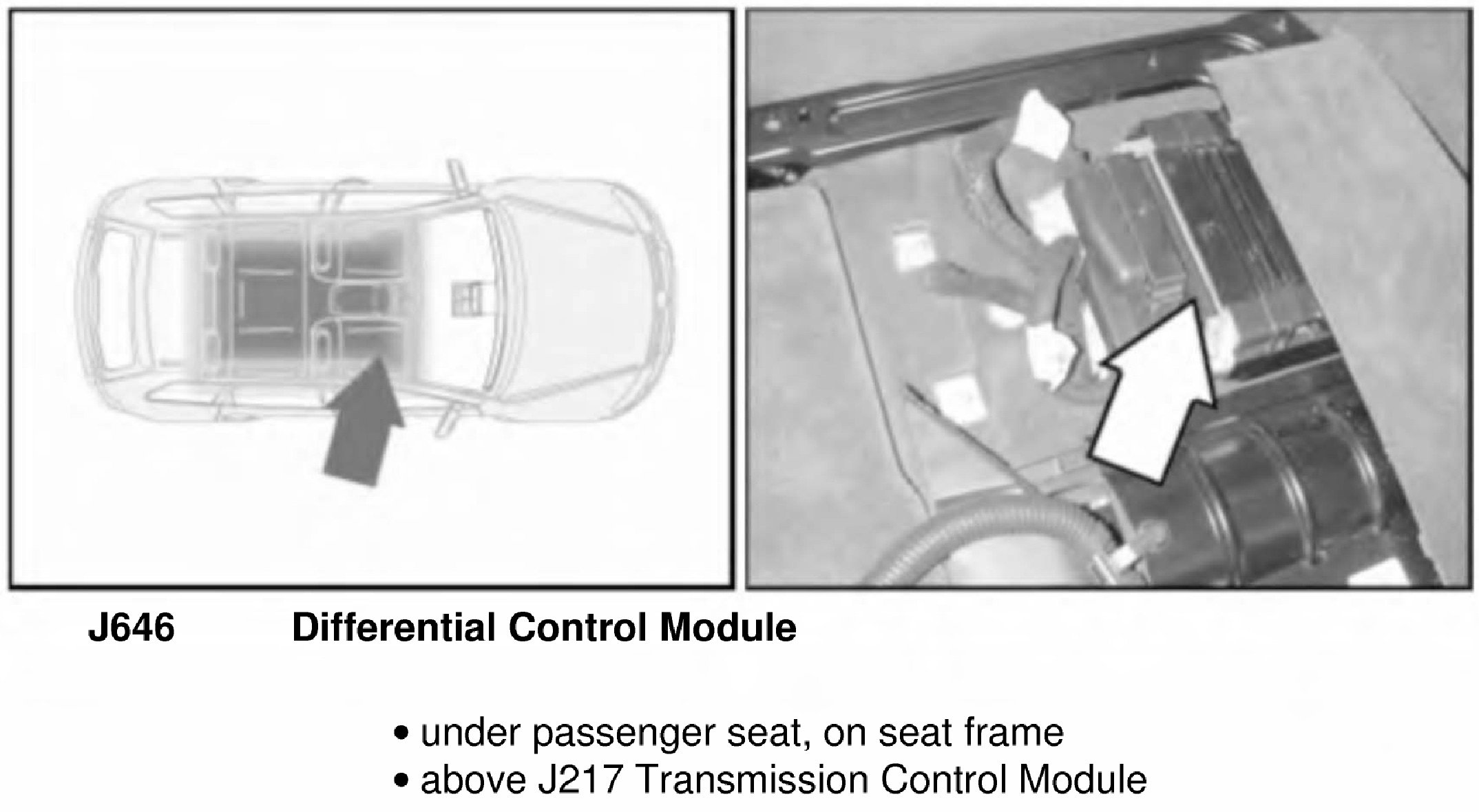 J646 Differential Control Module

• under passenger seat, on seat frame
• above J217 Transmission Control Module