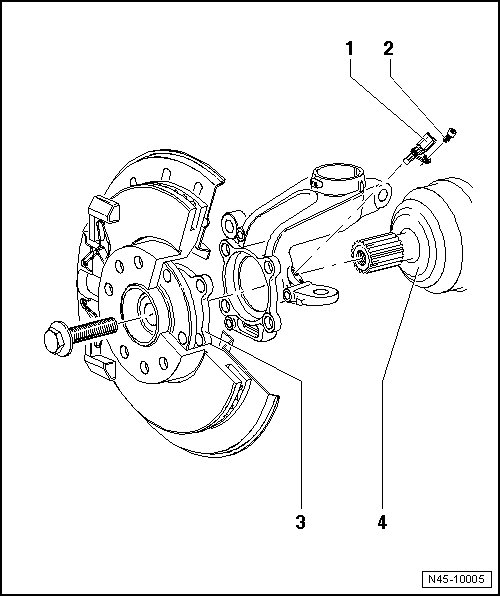 1
2
3
4
N45-10005