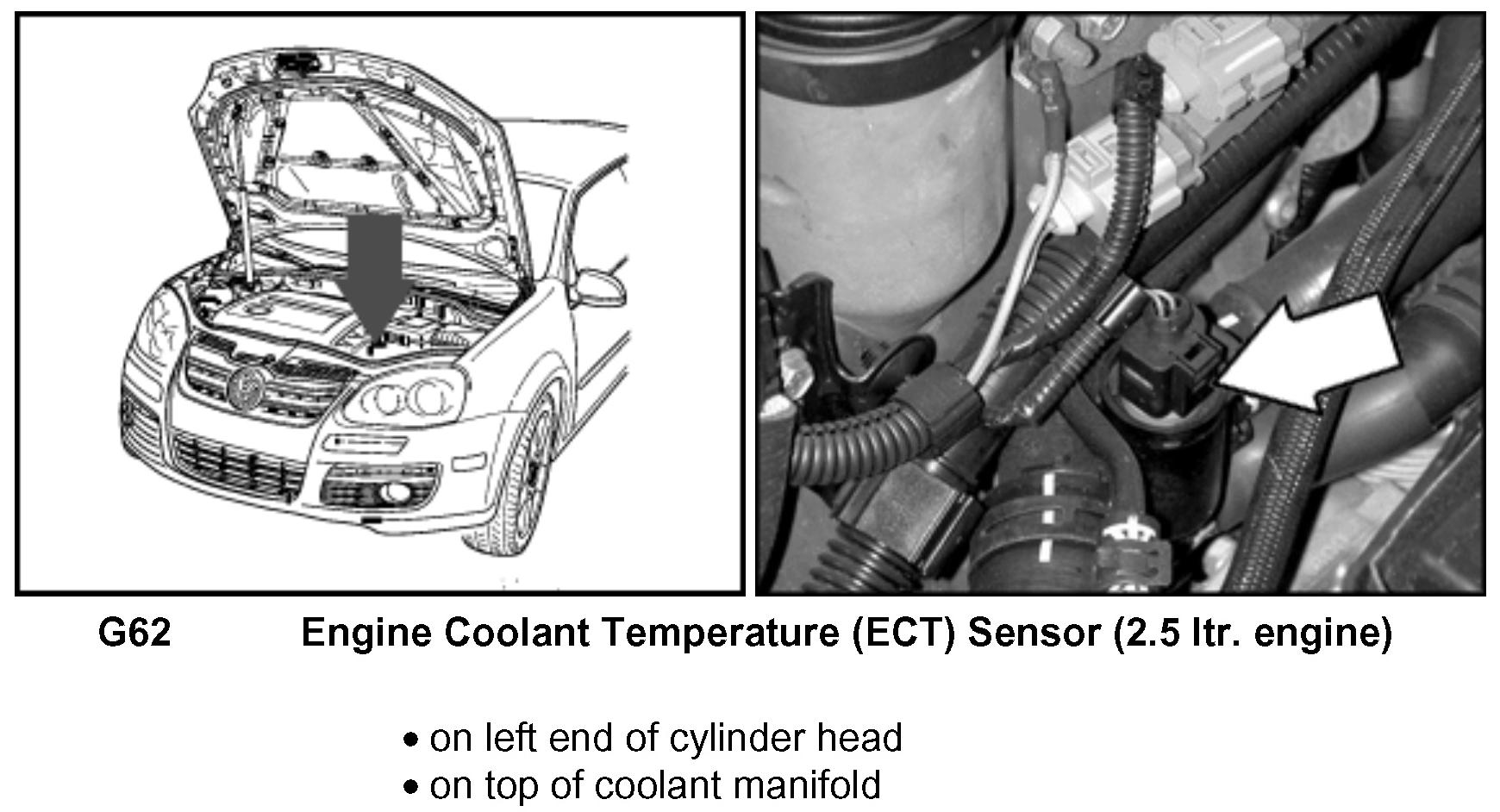 G62 Engine Coolant Temperature (ECT) Sensor (2.5 ltr. engine)

• on left end of cylinder head
• on top of coolant manifold