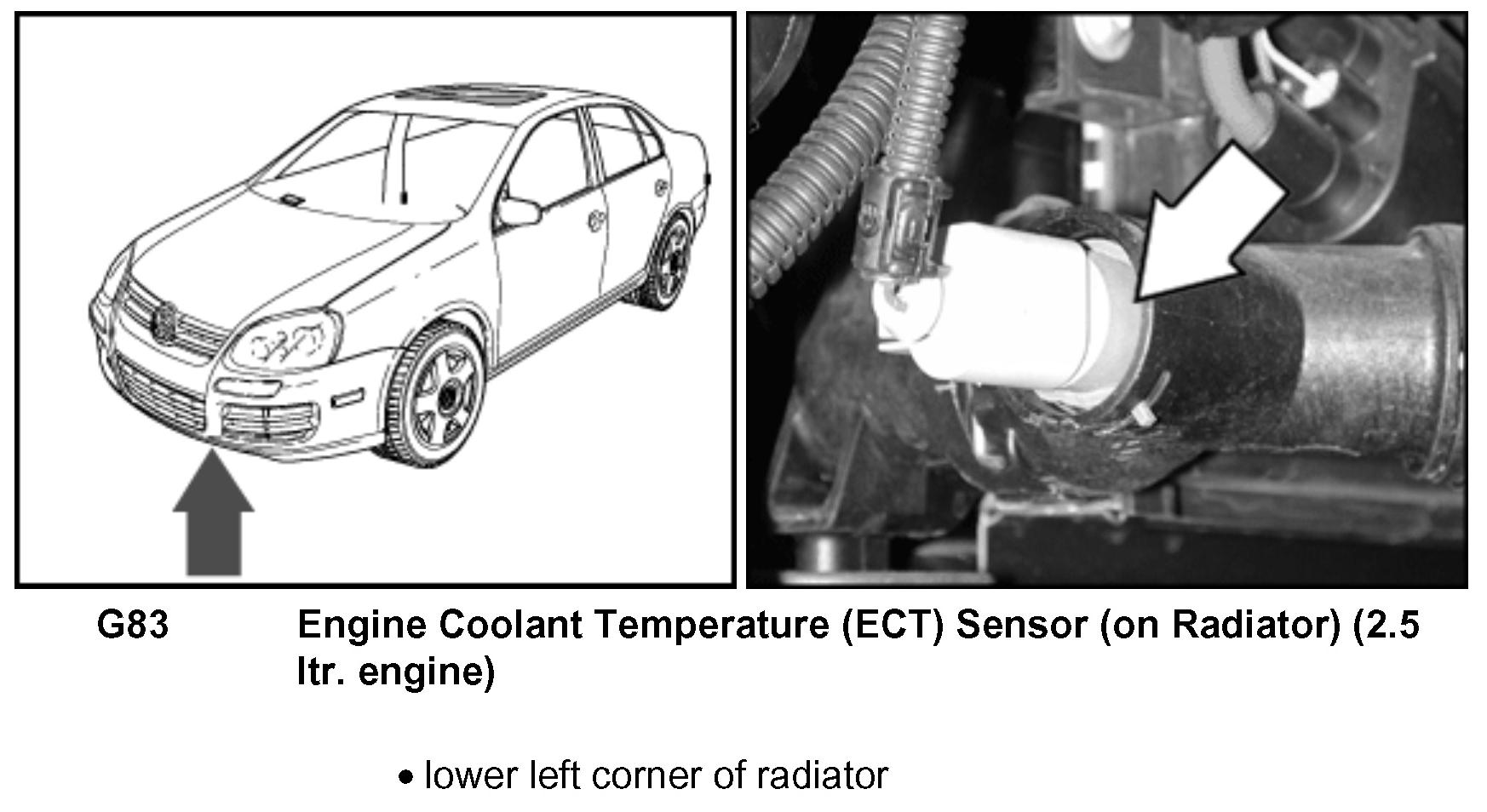 G83 Engine Coolant Temperature (ECT) Sensor (on Radiator) (2.5 ltr. engine)

• lower left corner of radiator