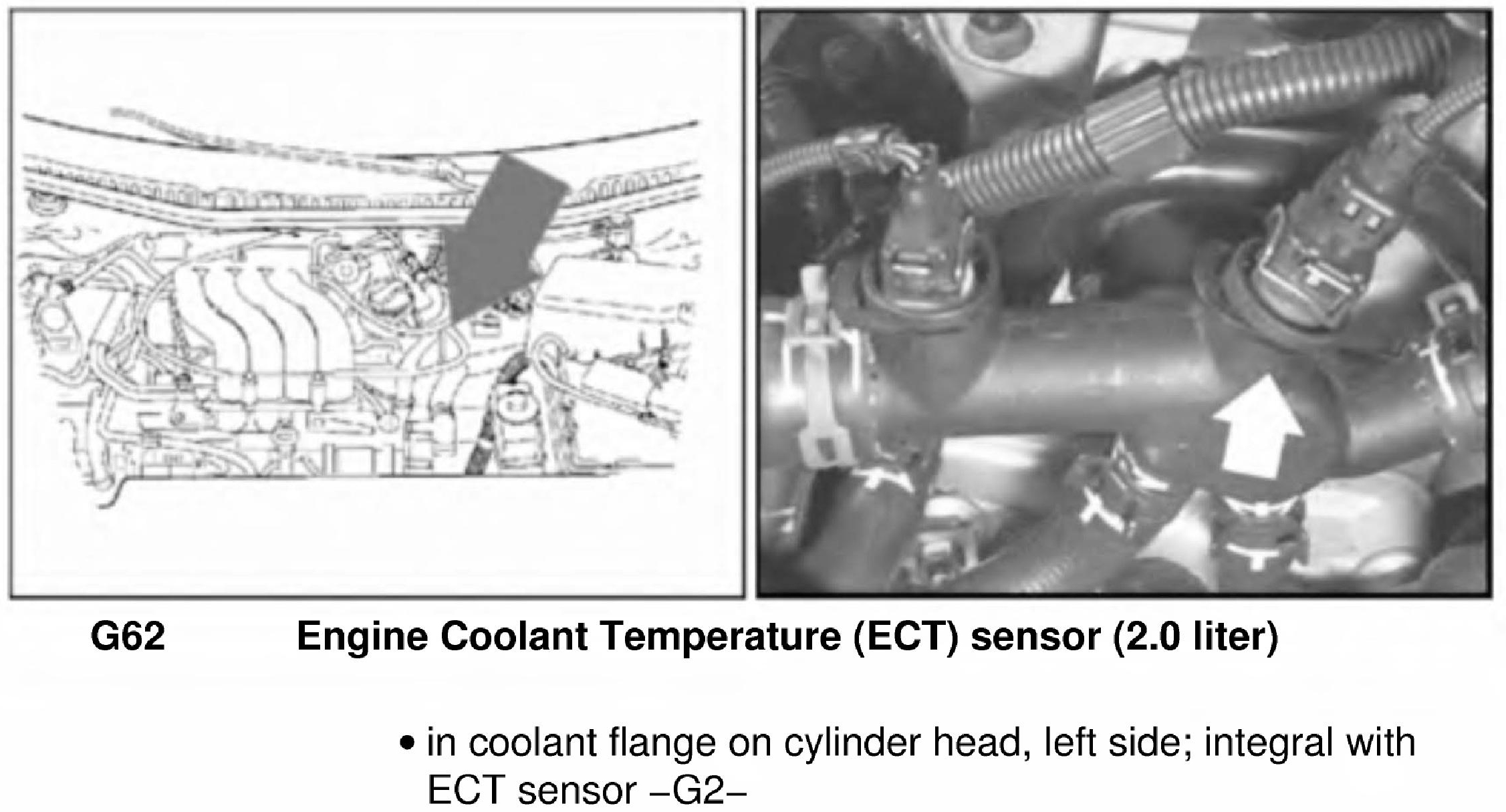 G62 Engine Coolant Temperature (ECT) sensor (2.0 liter)

• in coolant flange on cylinder head, left side; integral with ECT sensor –G2–