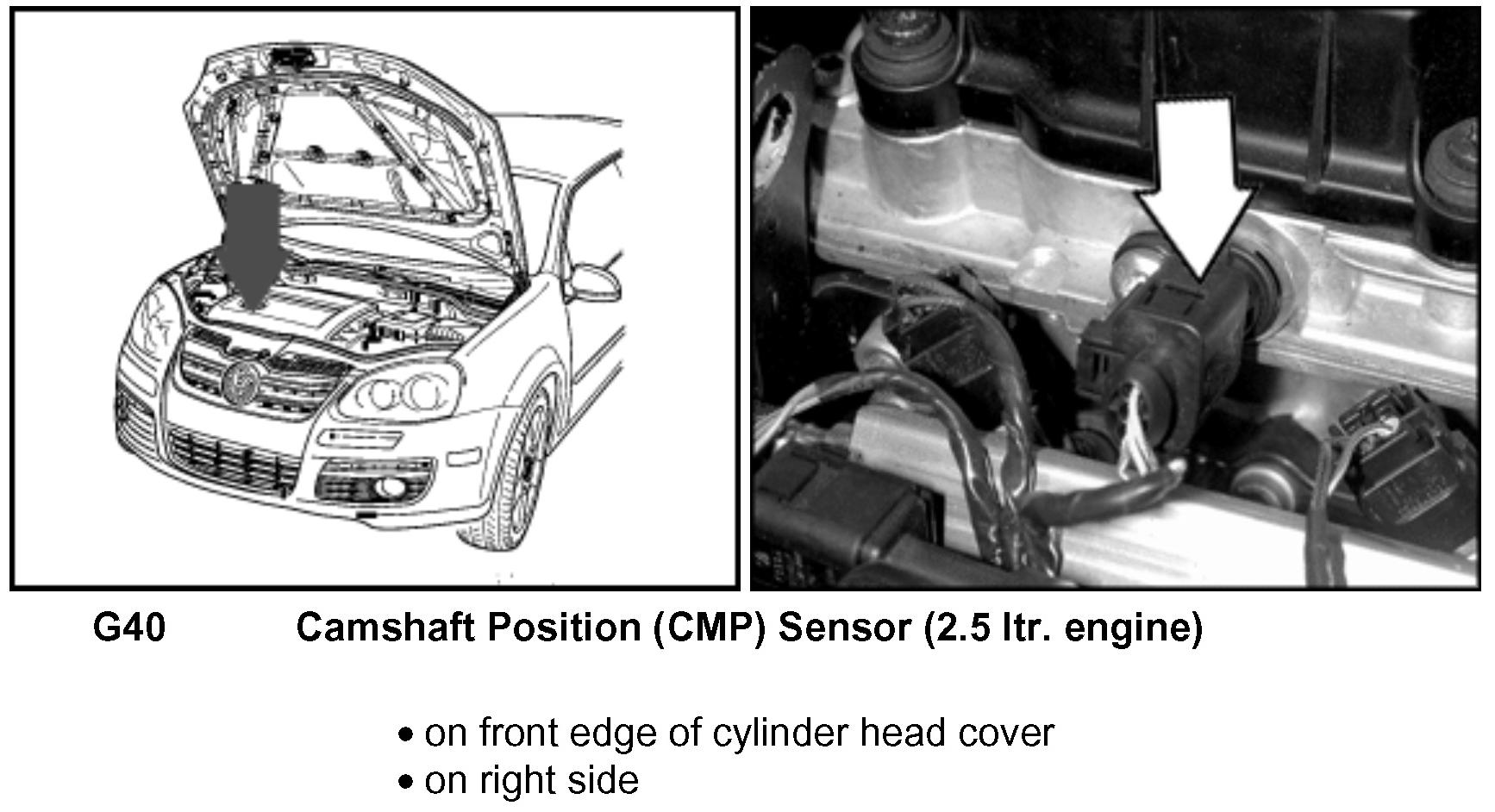 G40 Camshaft Position (CMP) Sensor (2.5 ltr. engine)

• on front edge of cylinder head cover
• on right side