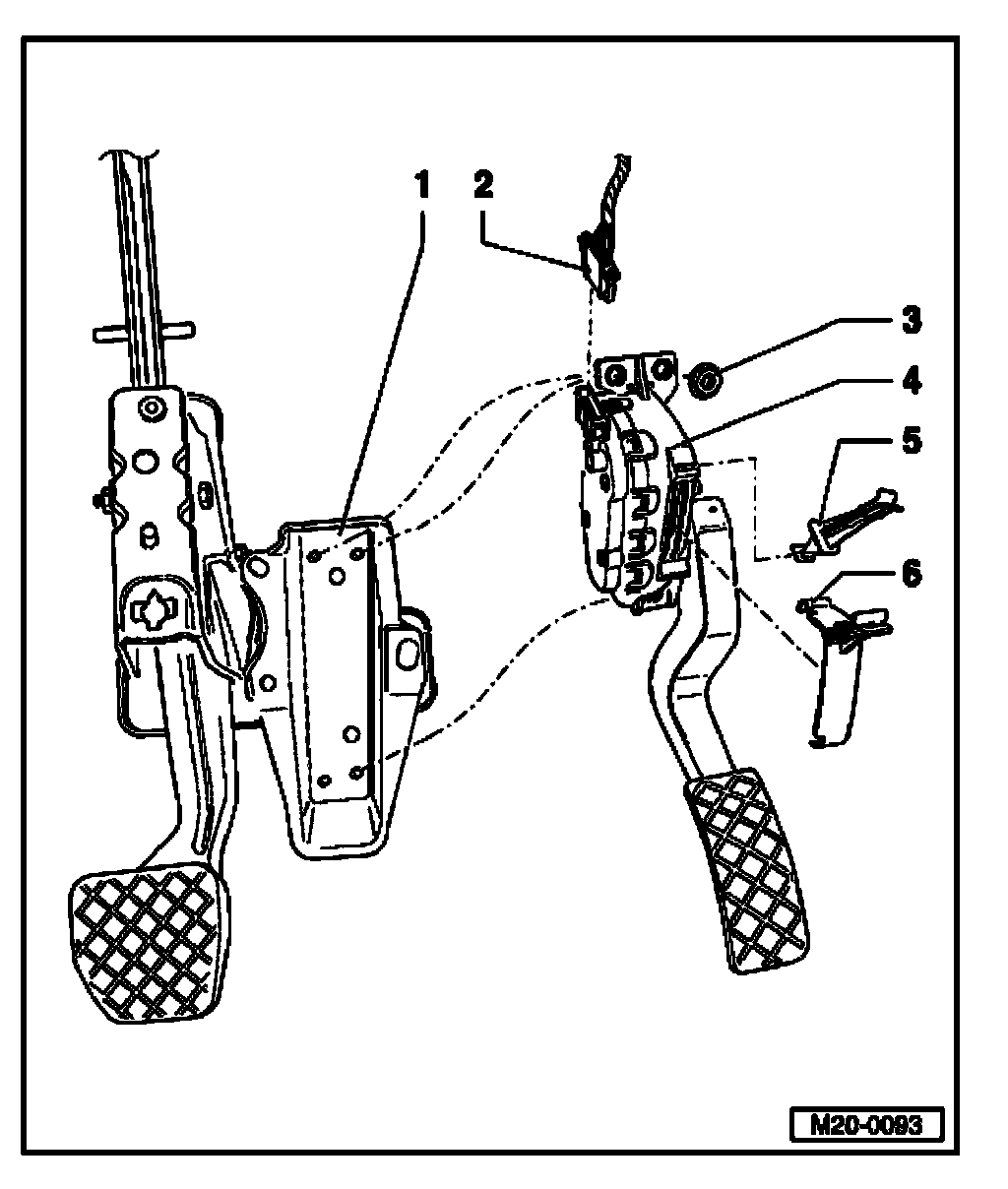 1
2
3
4
5
6
M20-0093