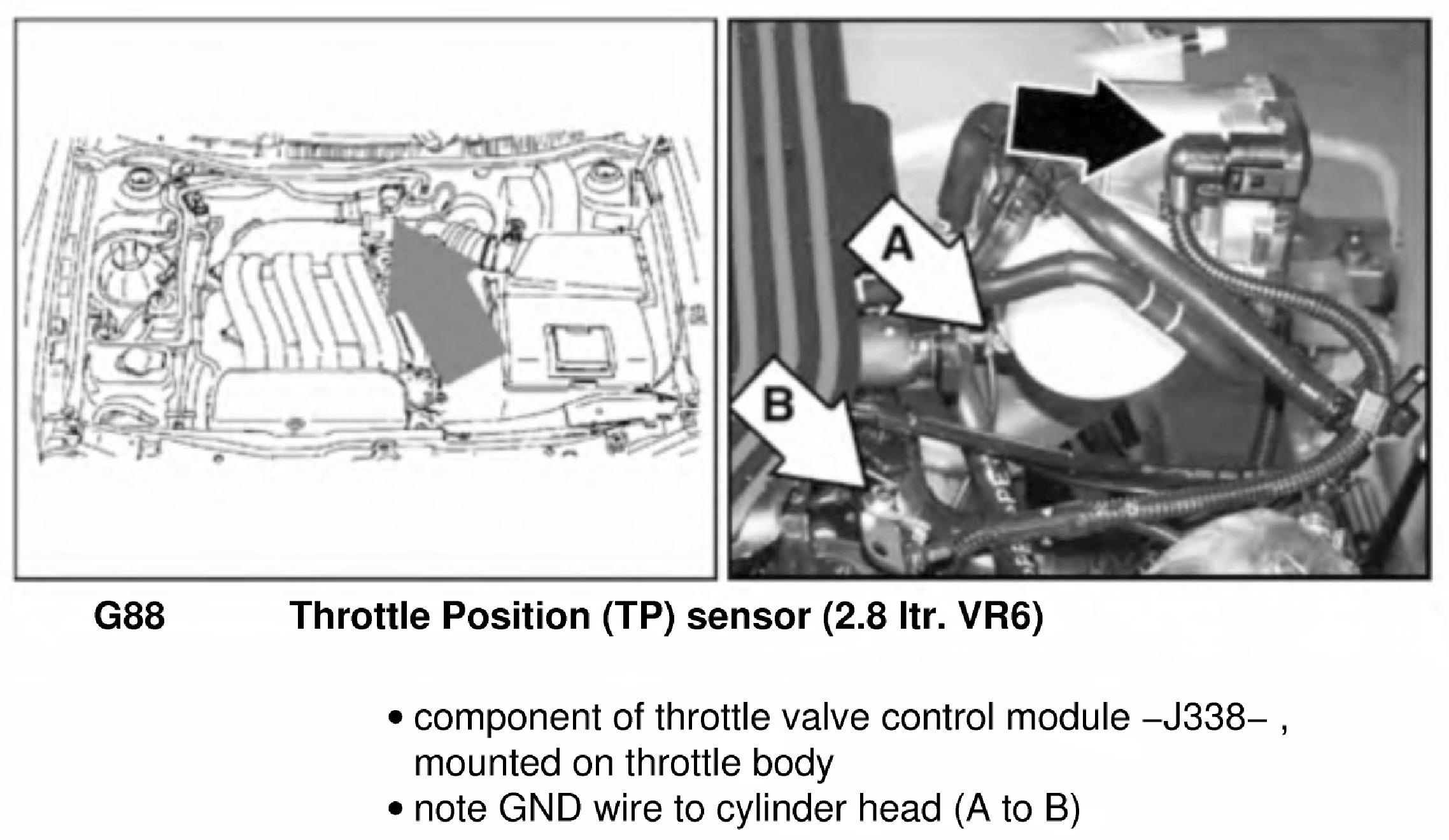 A

B

G88 Throttle Position (TP) sensor (2.8 ltr. VR6)

• component of throttle valve control module –J338– , mounted on throttle body
• note GND wire to cylinder head (A to B)