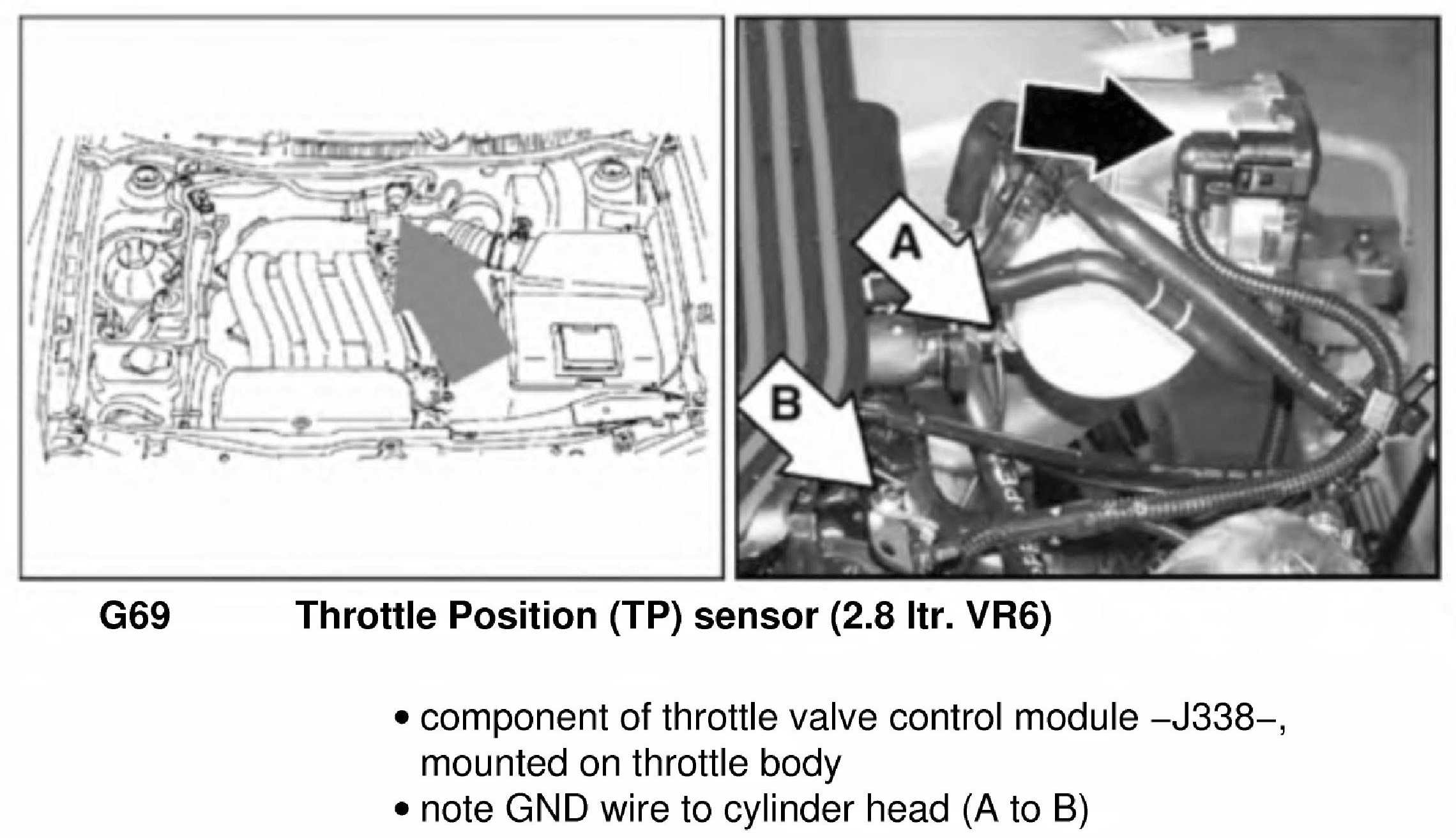 A

B

G69 Throttle Position (TP) sensor (2.8 ltr. VR6)

• component of throttle valve control module –J338–, mounted on throttle body
• note GND wire to cylinder head (A to B)