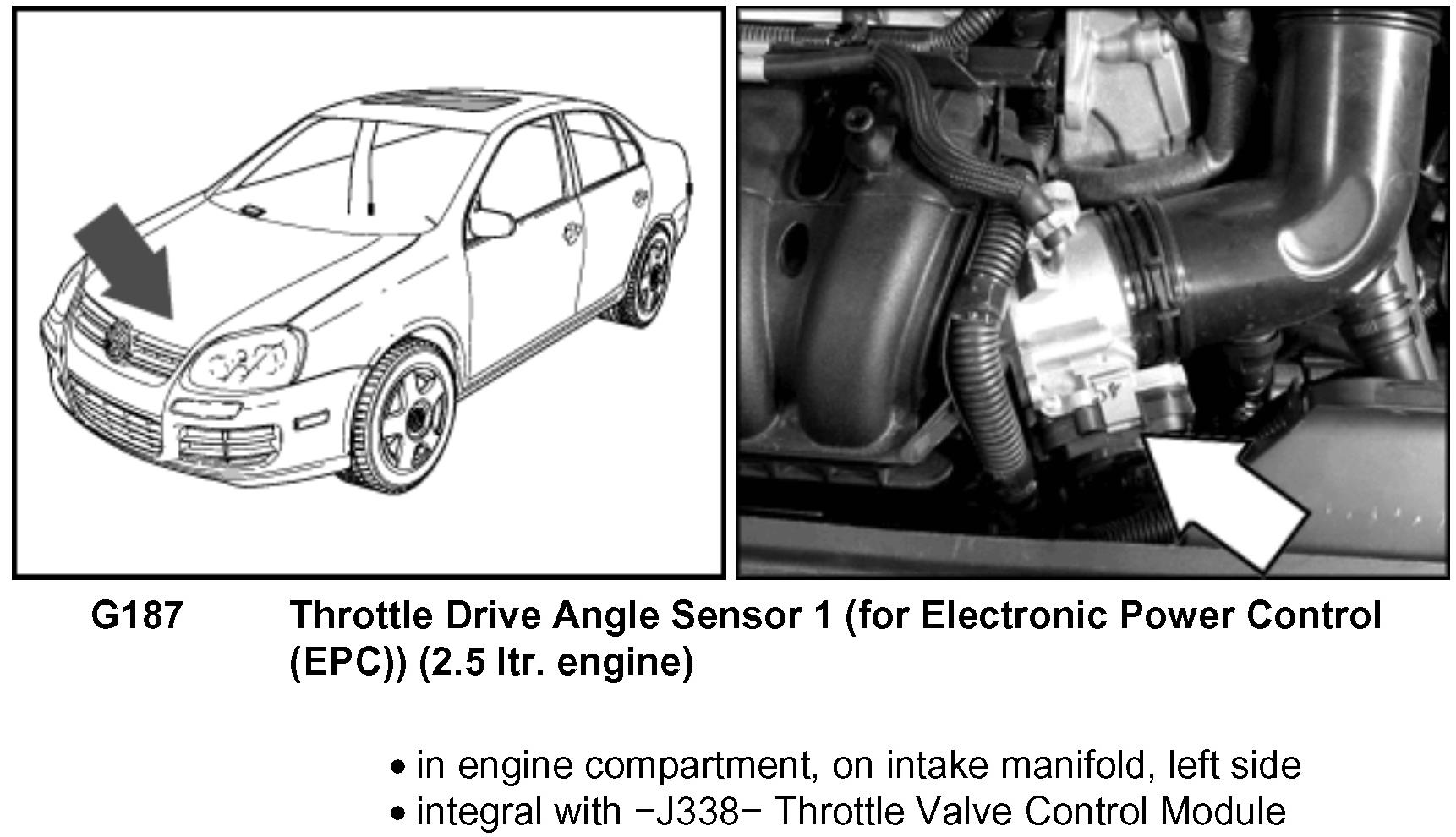 G187 Throttle Drive Angle Sensor 1 (for Electronic Power Control (EPC)) (2.5 ltr. engine)

• in engine compartment, on intake manifold, left side
• integral with −J338− Throttle Valve Control Module