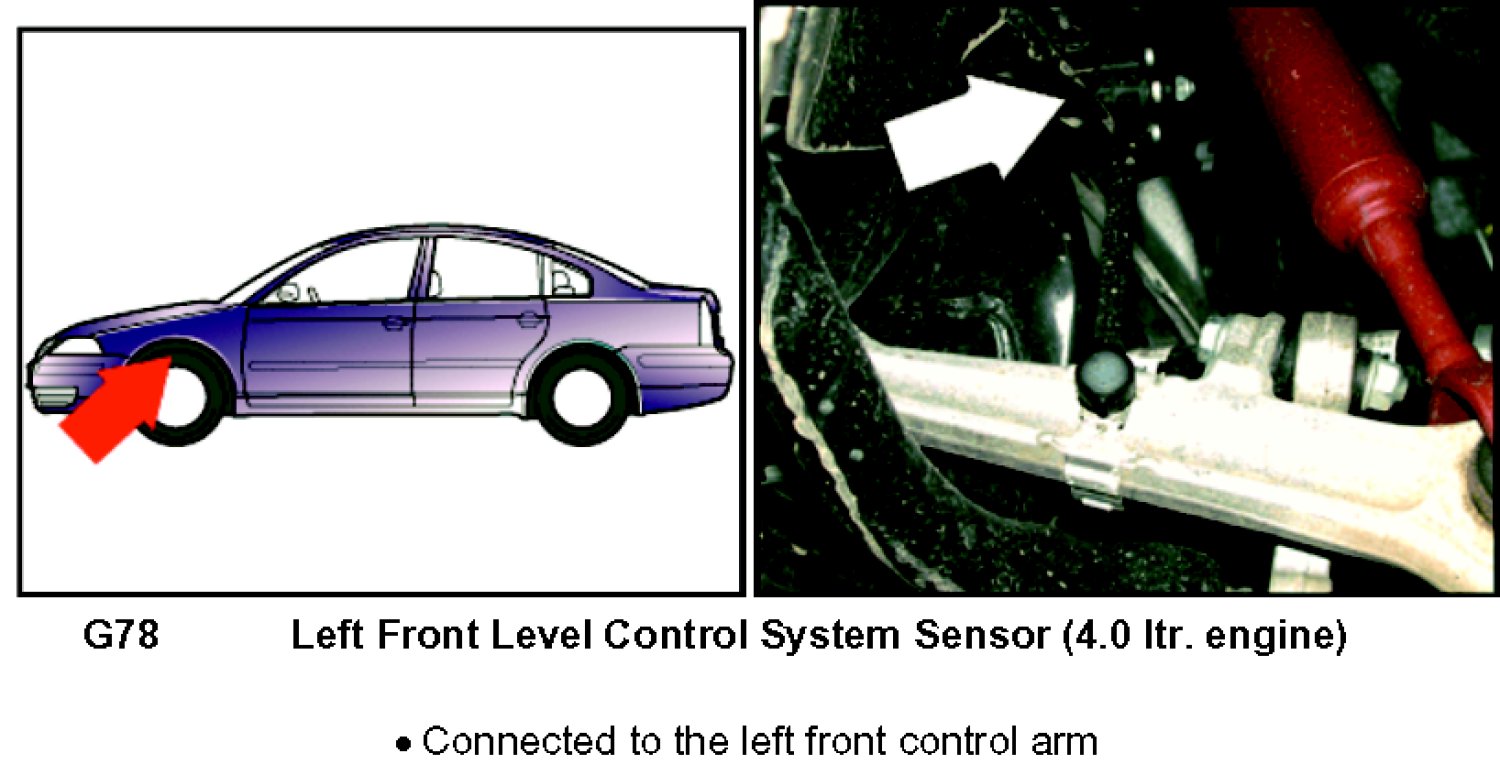 G78 Left Front Level Control System Sensor (4.0 ltr. engine)

• Connected to the left front control arm