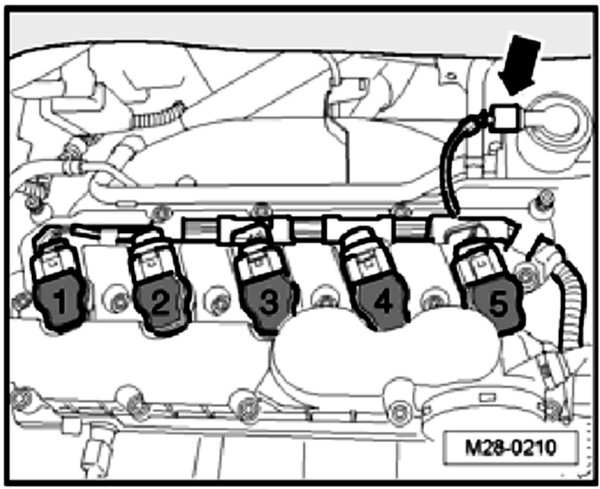 1
2
3
4
5
M28-0210