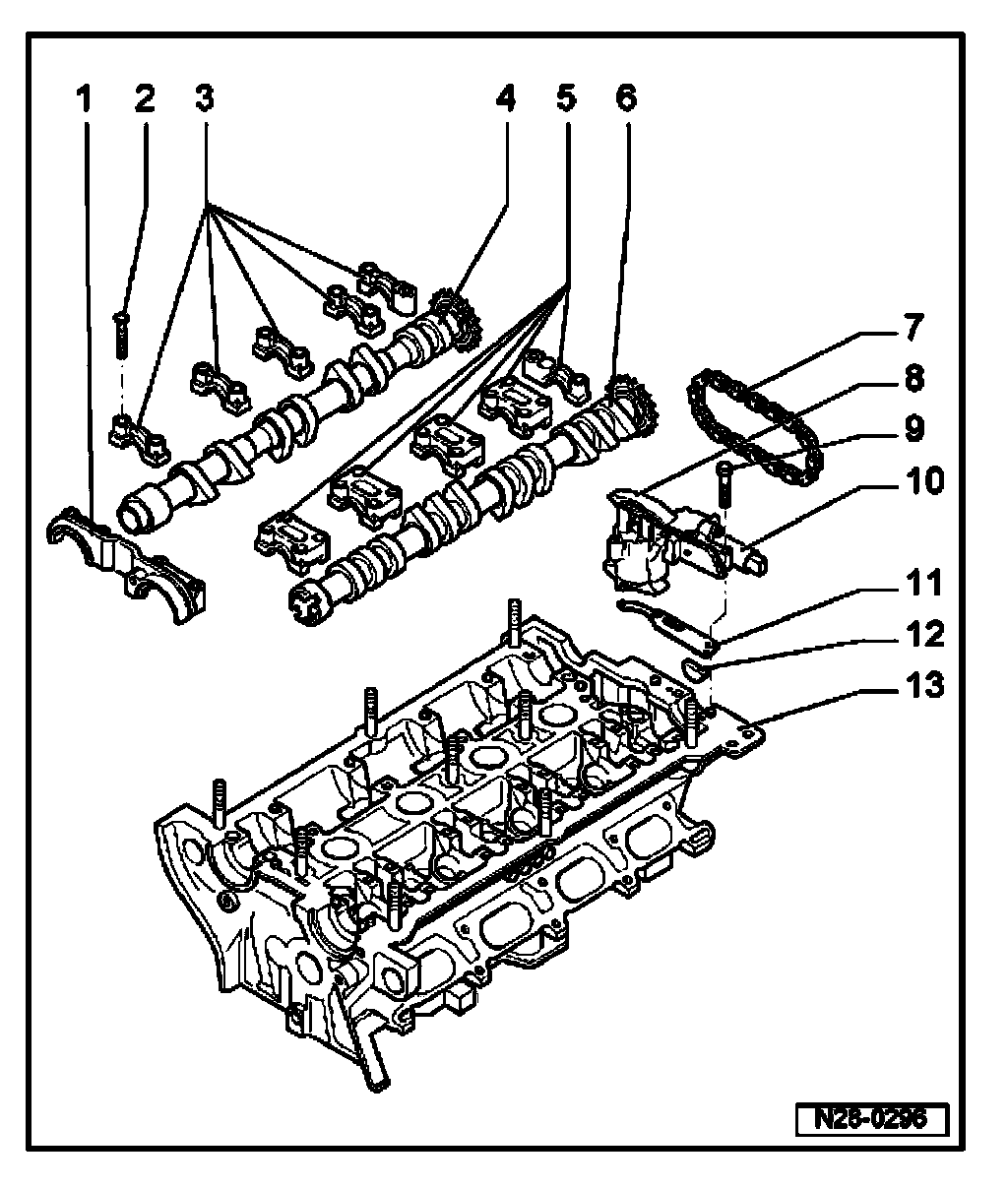 1 2 3 4 5 6

7
8
9
10
11
12
13

N28-0296