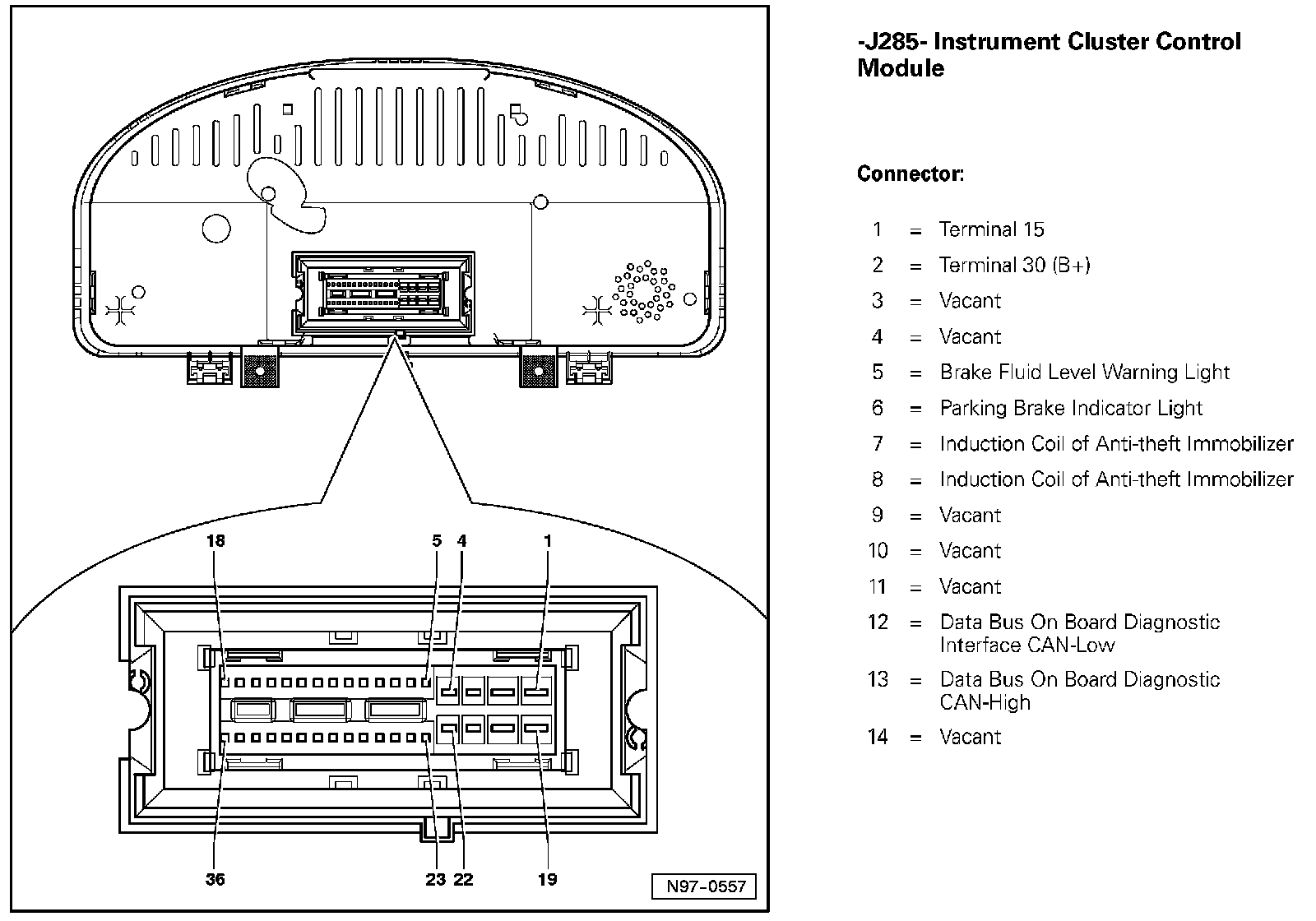 18 5 4 1

36 23 22 19

N97-0557

-J285- Instrument Cluster Control Module

Connector:

1 = Terminal 15

2 = Terminal 30 (B+)

3 = Vacant

4 = Vacant

5 = Brake Fluid Level Warning Light

6 = Parking Brake Indicator Light

7 = Induction Coil of Anti-theft Immobilizer

8 = Induction Coil of Anti-theft Immobilizer

9 = Vacant

10 = Vacant

11 = Vacant

12 = Data Bus On Board Diagnostic Interface CAN-Low

13 = Data Bus On Board Diagnostic CAN-High

14 = Vacant