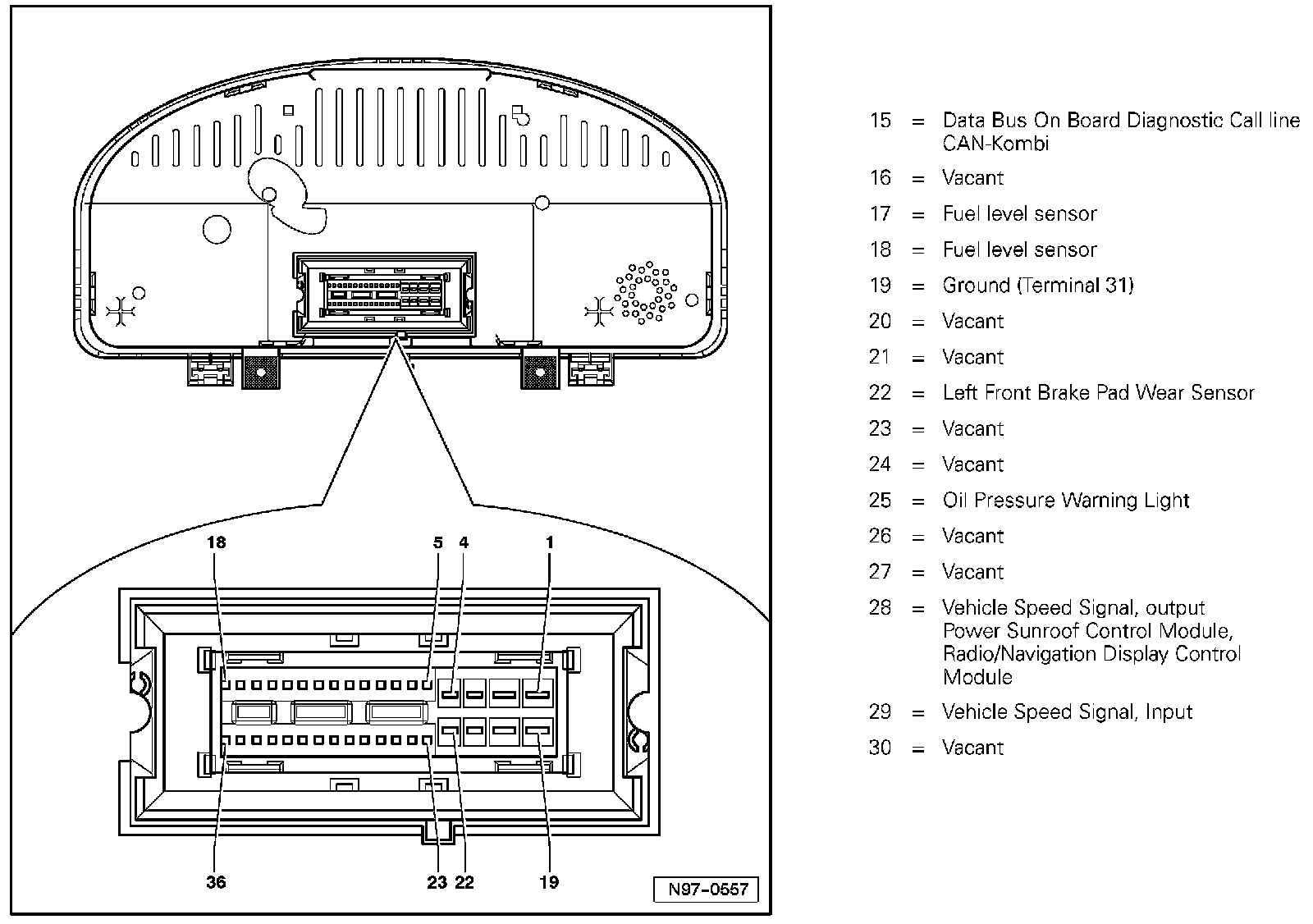 18

5 4

1

36

23 22

19

N97-0557

15 = Data Bus On Board Diagnostic Call line CAN-Kombi

16 = Vacant

17 = Fuel level sensor

18 = Fuel level sensor

19 = Ground (Terminal 31)

20 = Vacant

21 = Vacant

22 = Left Front Brake Pad Wear Sensor

23 = Vacant

24 = Vacant

25 = Oil Pressure Warning Light

26 = Vacant

27 = Vacant

28 = Vehicle Speed Signal, output Power Sunroof Control Module, Radio/Navigation Display Control Module

29 = Vehicle Speed Signal, Input

30 = Vacant