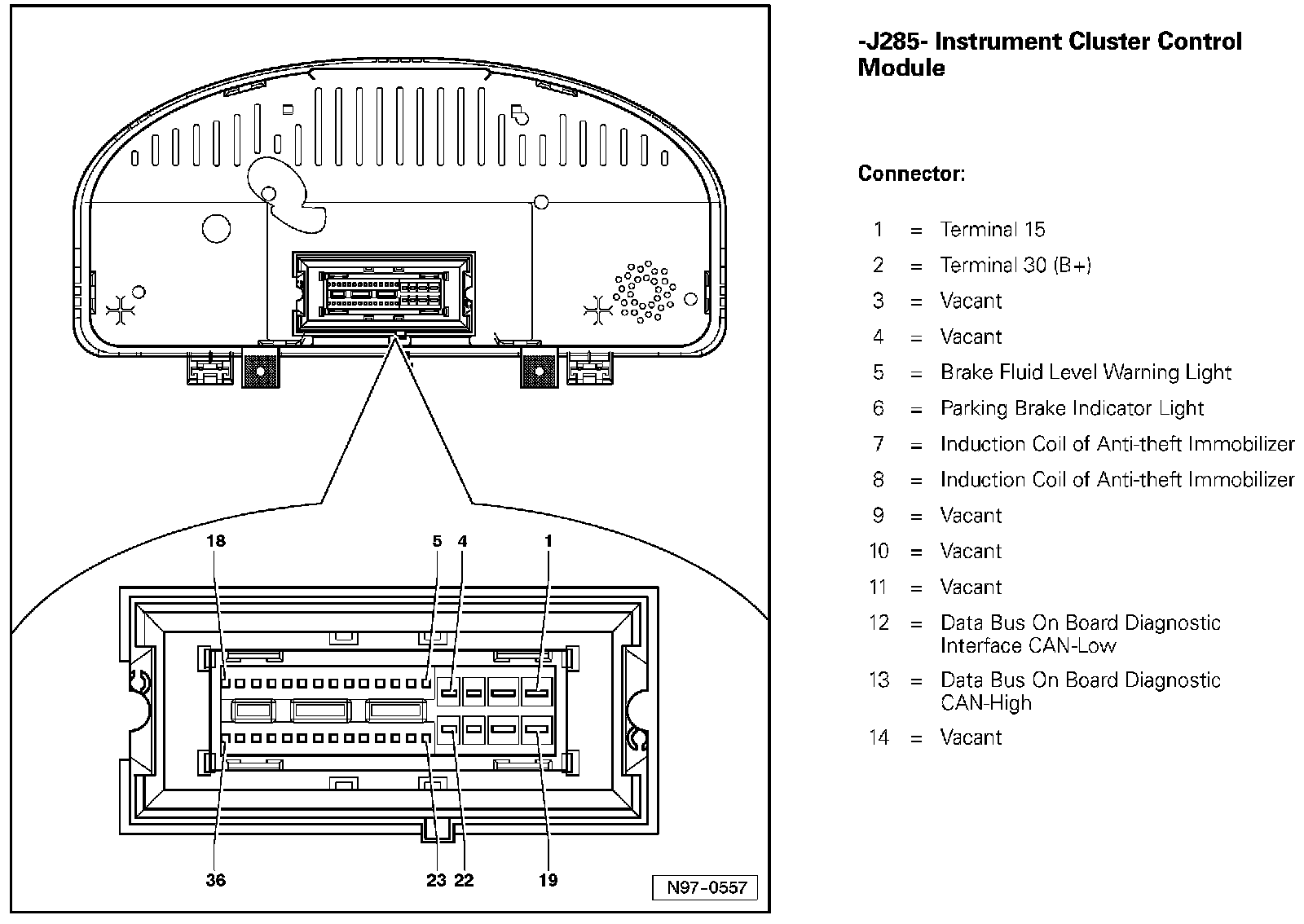 18
5
4
1
36
23
22
19
N97-0557

-J285- Instrument Cluster Control Module

Connector:

1 = Terminal 15
2 = Terminal 30 (B+)
3 = Vacant
4 = Vacant
5 = Brake Fluid Level Warning Light
6 = Parking Brake Indicator Light
7 = Induction Coil of Anti-theft Immobilizer
8 = Induction Coil of Anti-theft Immobilizer
9 = Vacant
10 = Vacant
11 = Vacant
12 = Data Bus On Board Diagnostic Interface CAN-Low
13 = Data Bus On Board Diagnostic CAN-High
14 = Vacant