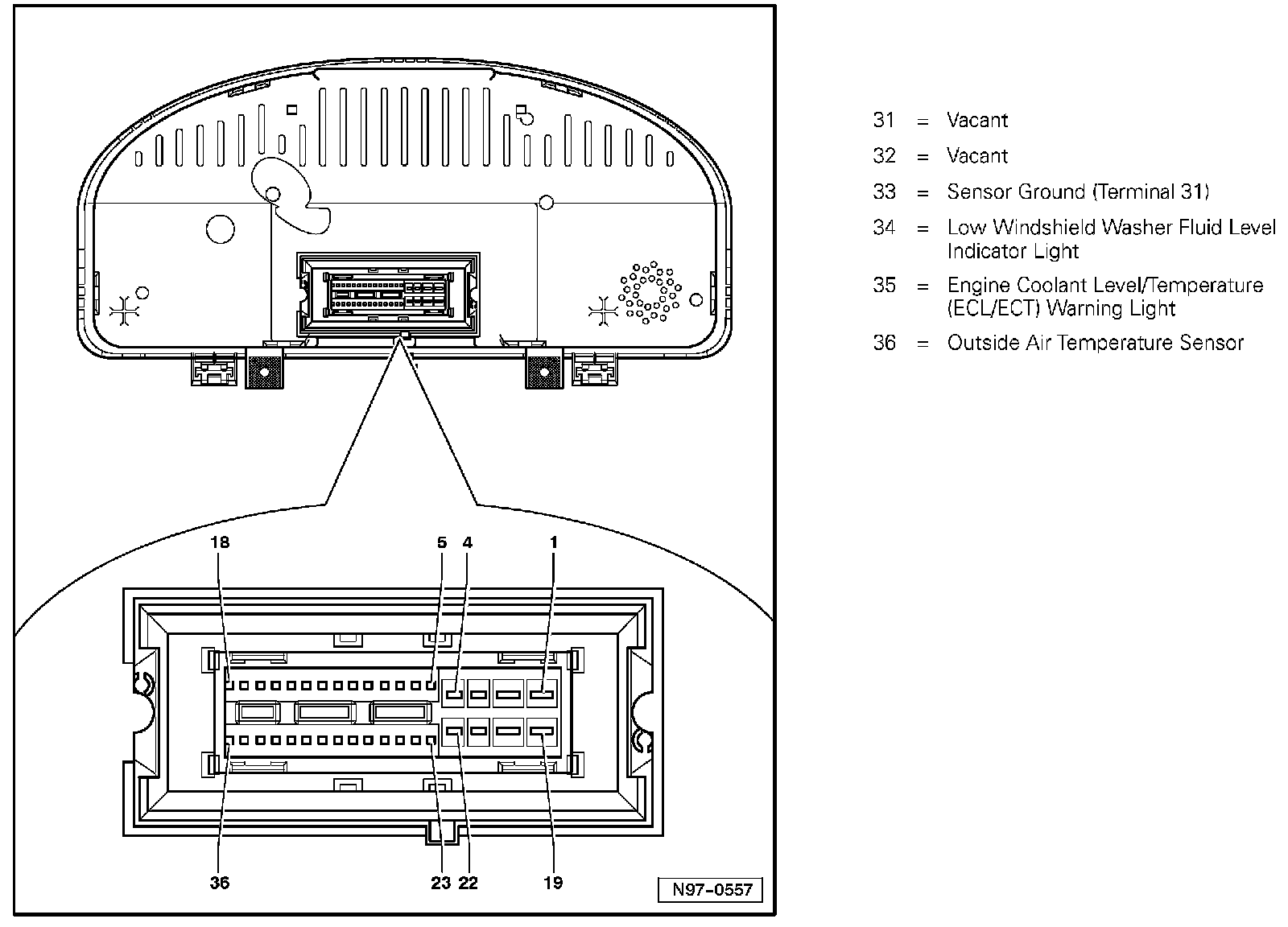 18

5

4

1

36

23

22

19

N97-0557

31 = Vacant

32 = Vacant

33 = Sensor Ground (Terminal 31)

34 = Low Windshield Washer Fluid Level Indicator Light

35 = Engine Coolant Level/Temperature (ECL/ECT) Warning Light

36 = Outside Air Temperature Sensor