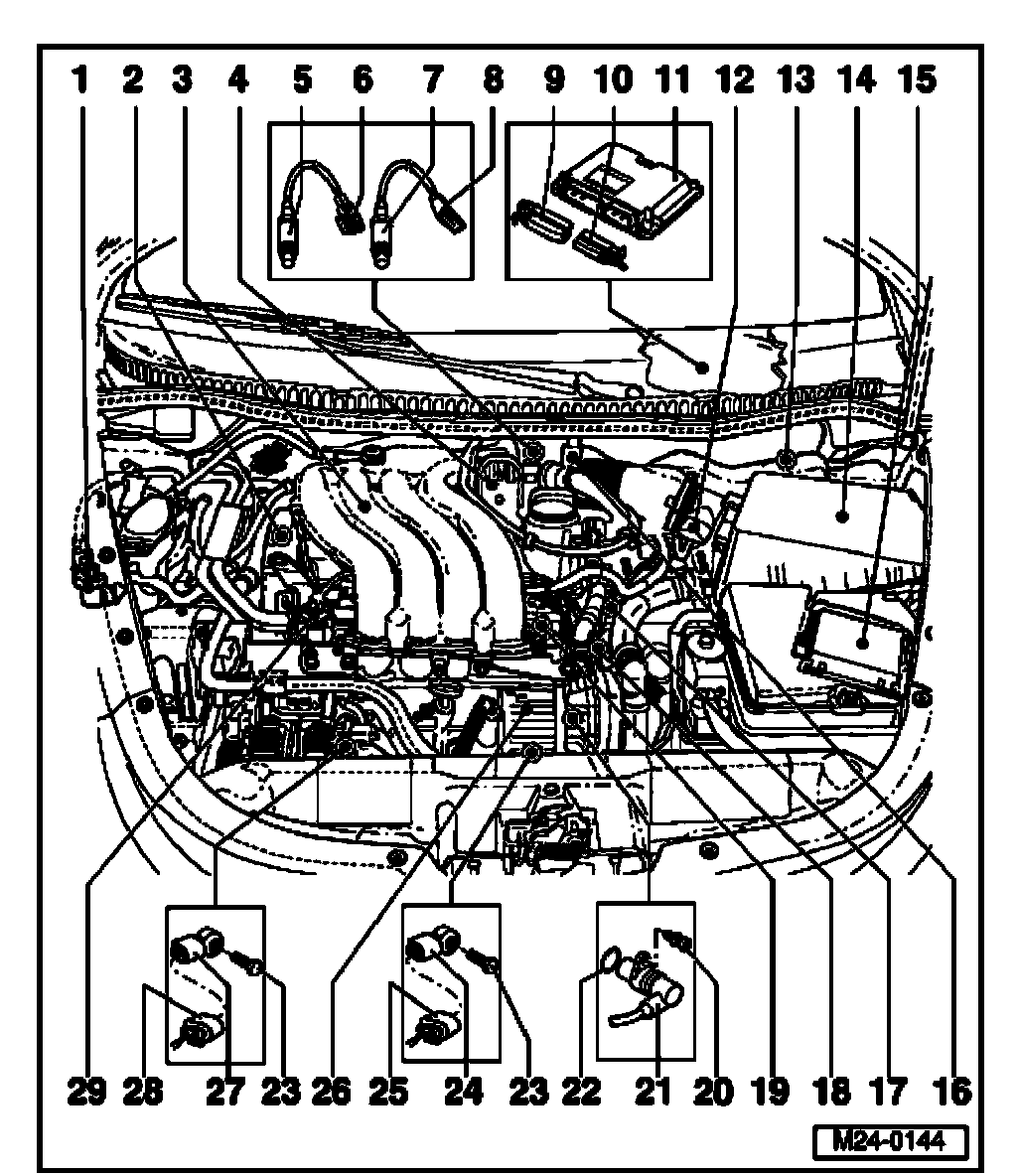 1 2 3 4 5 6 7 8 9 10 11 12 13 14 15

29 28 27 23 26 25 24 23 22 21 20 19 18 17 16

M24-0144