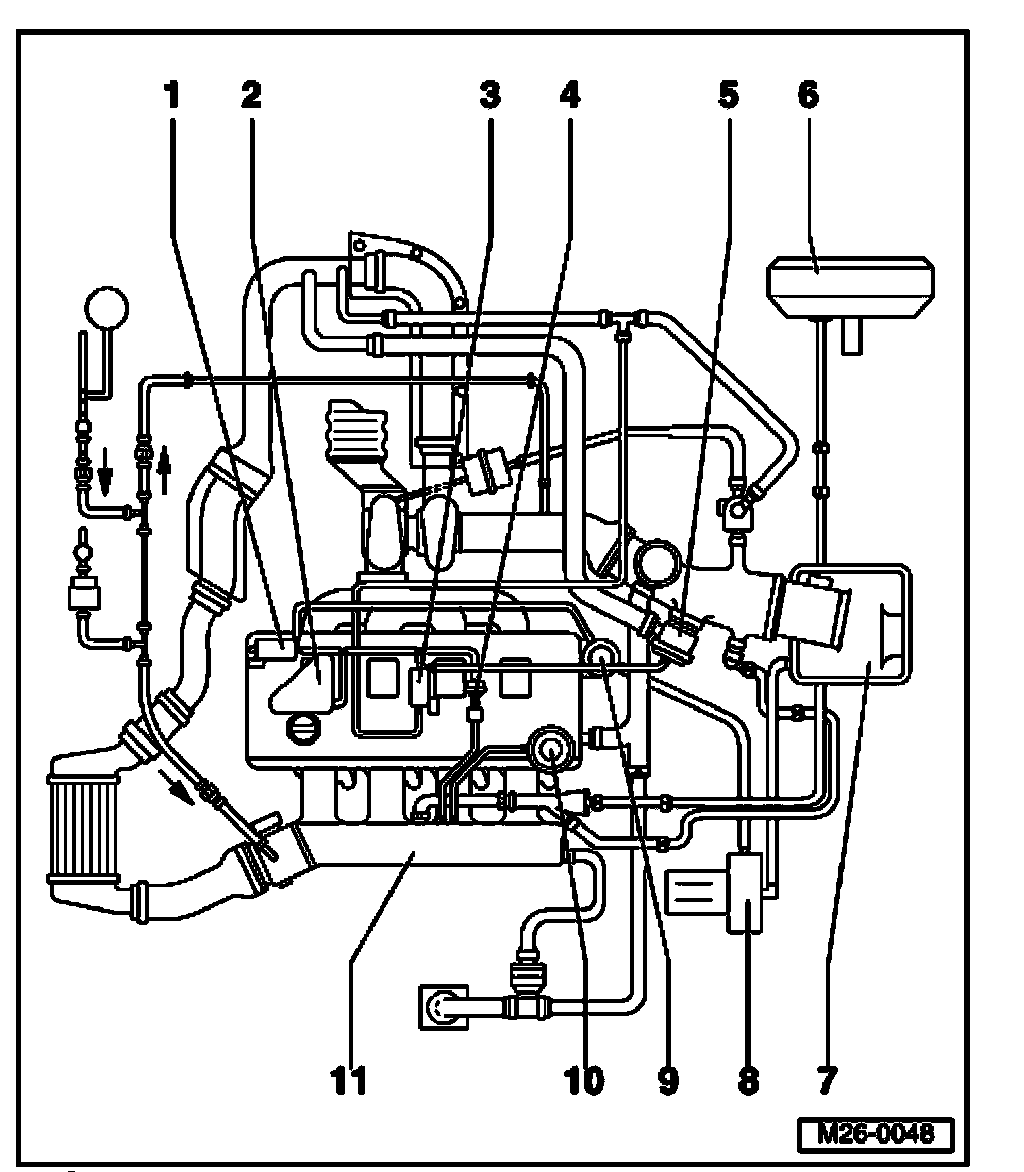 1 2 3 4 5 6

11 10 9 8 7

M26-0048