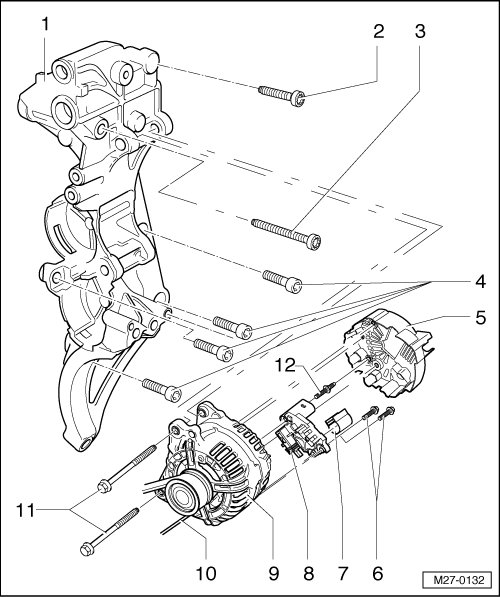 1
2
3
4
5
12
11
10
9
8
7
6
M27-0132