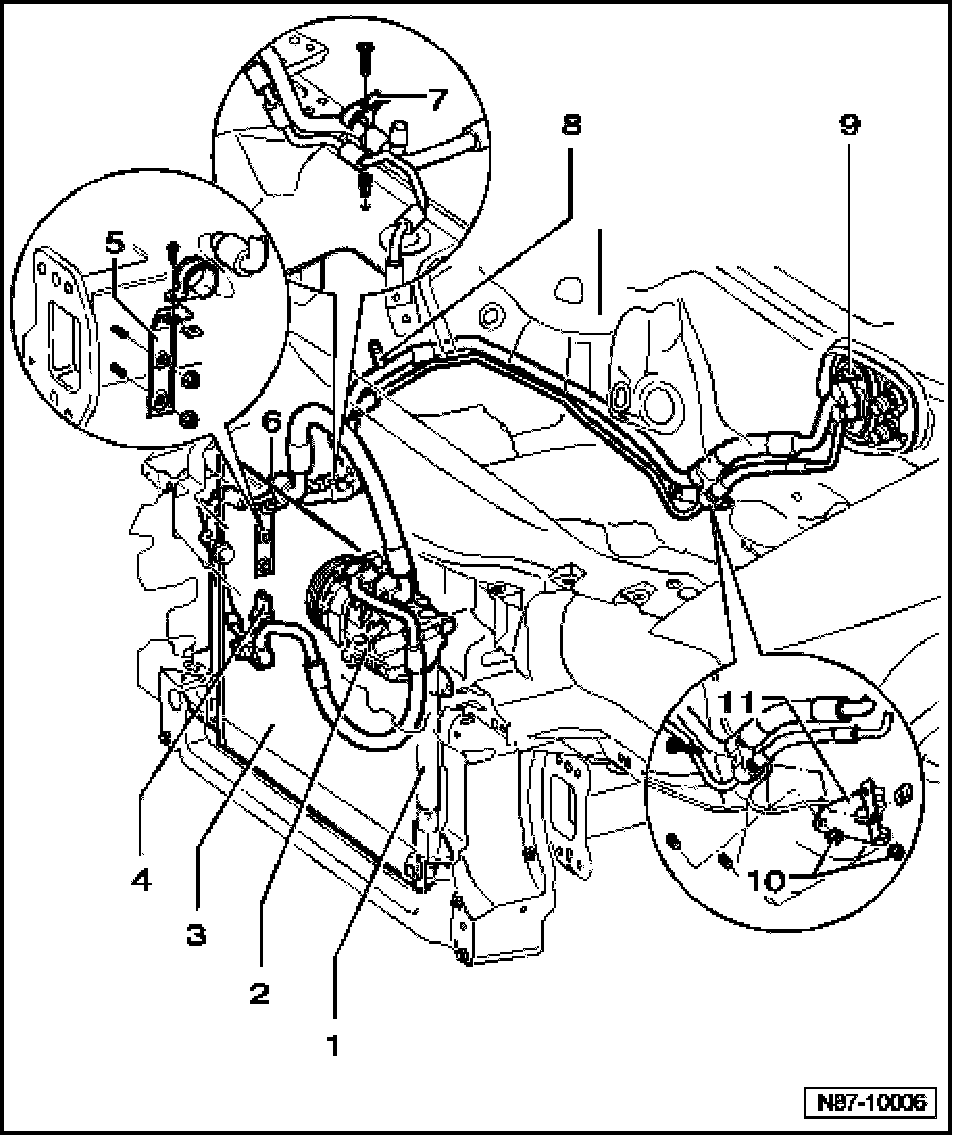 7
8
9
5
6
11
10
4
3
2
1
N87-10006