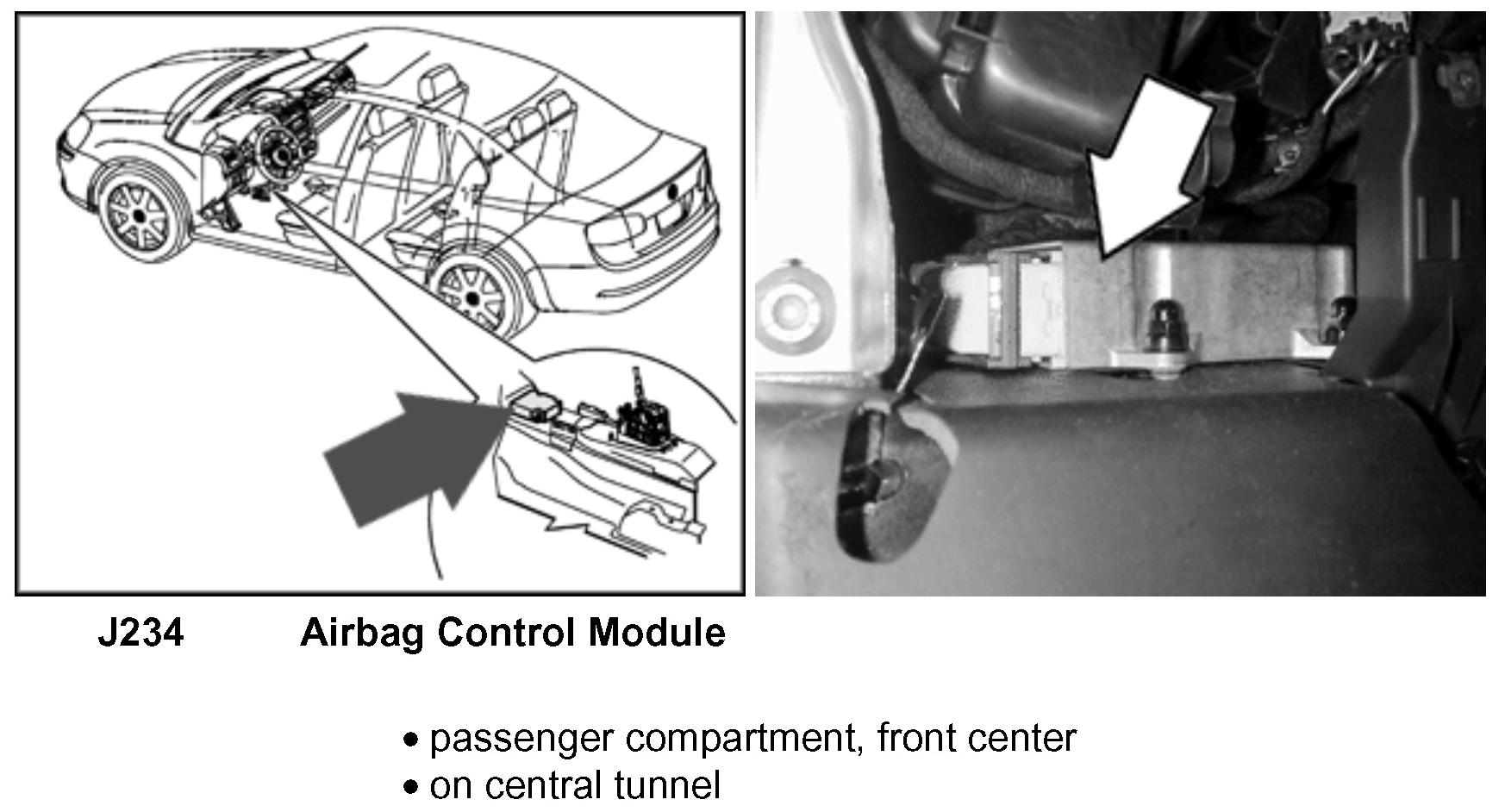 J234 Airbag Control Module

• passenger compartment, front center
• on central tunnel