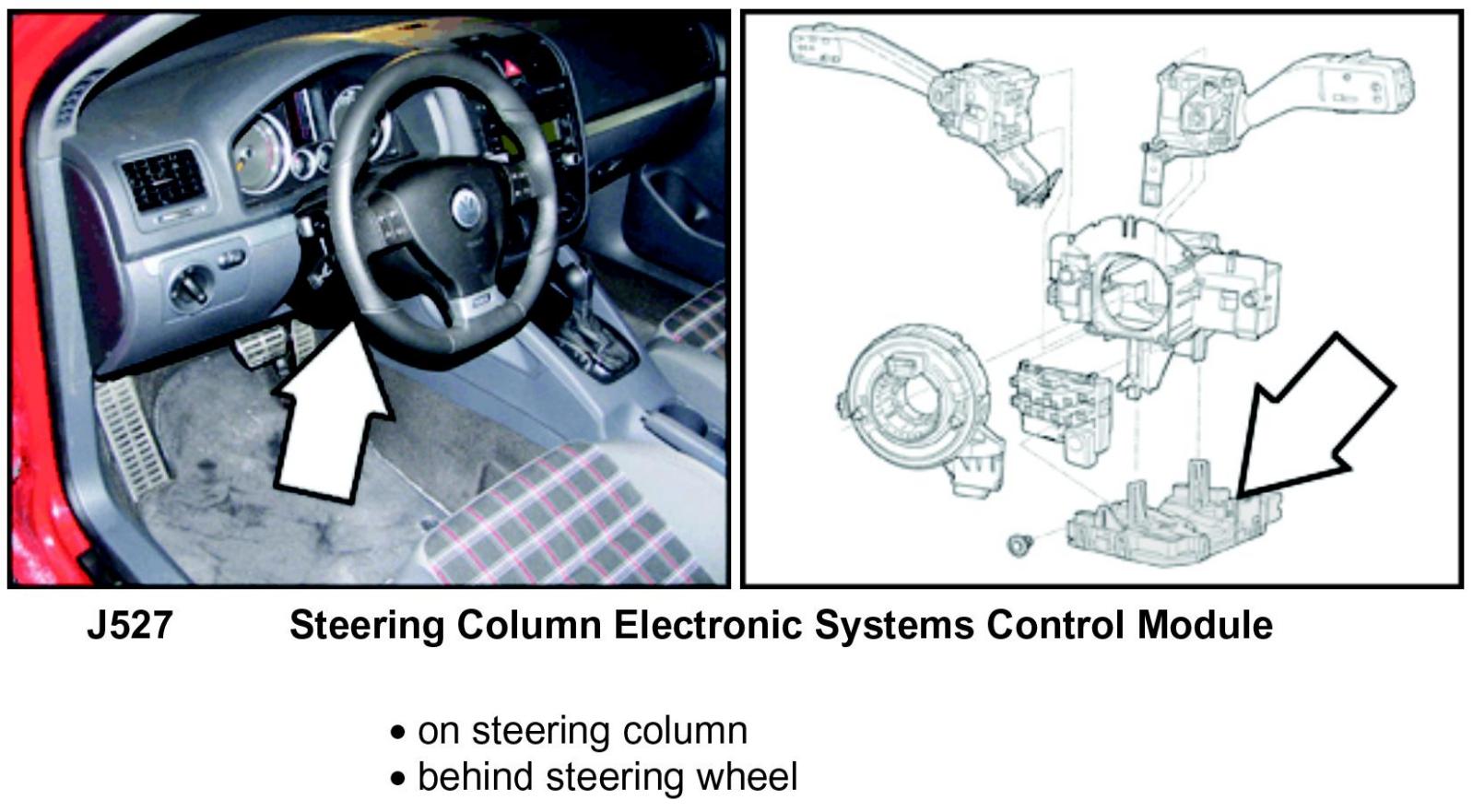 J527 Steering Column Electronic Systems Control Module

• on steering column
• behind steering wheel