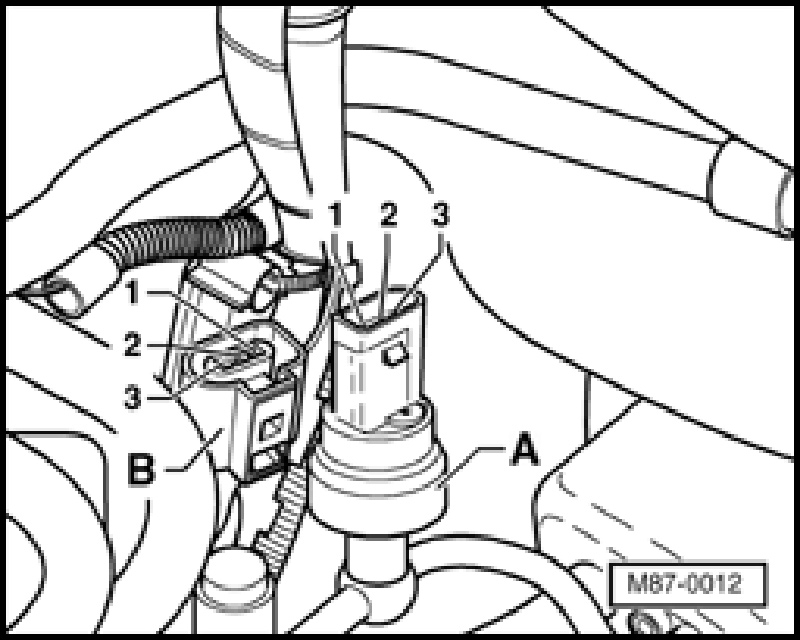 1
2
3
1
2
3
B
A
M87-0012