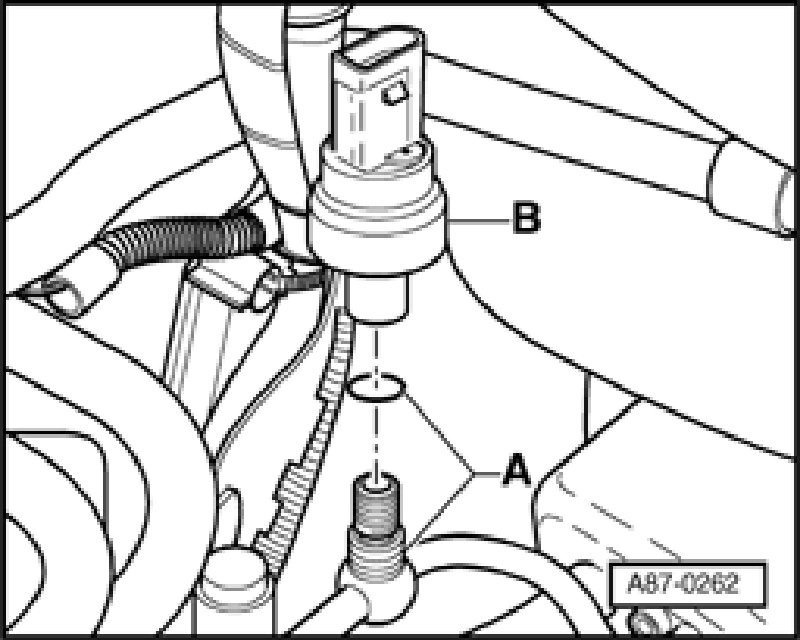 B

A

A87-0262