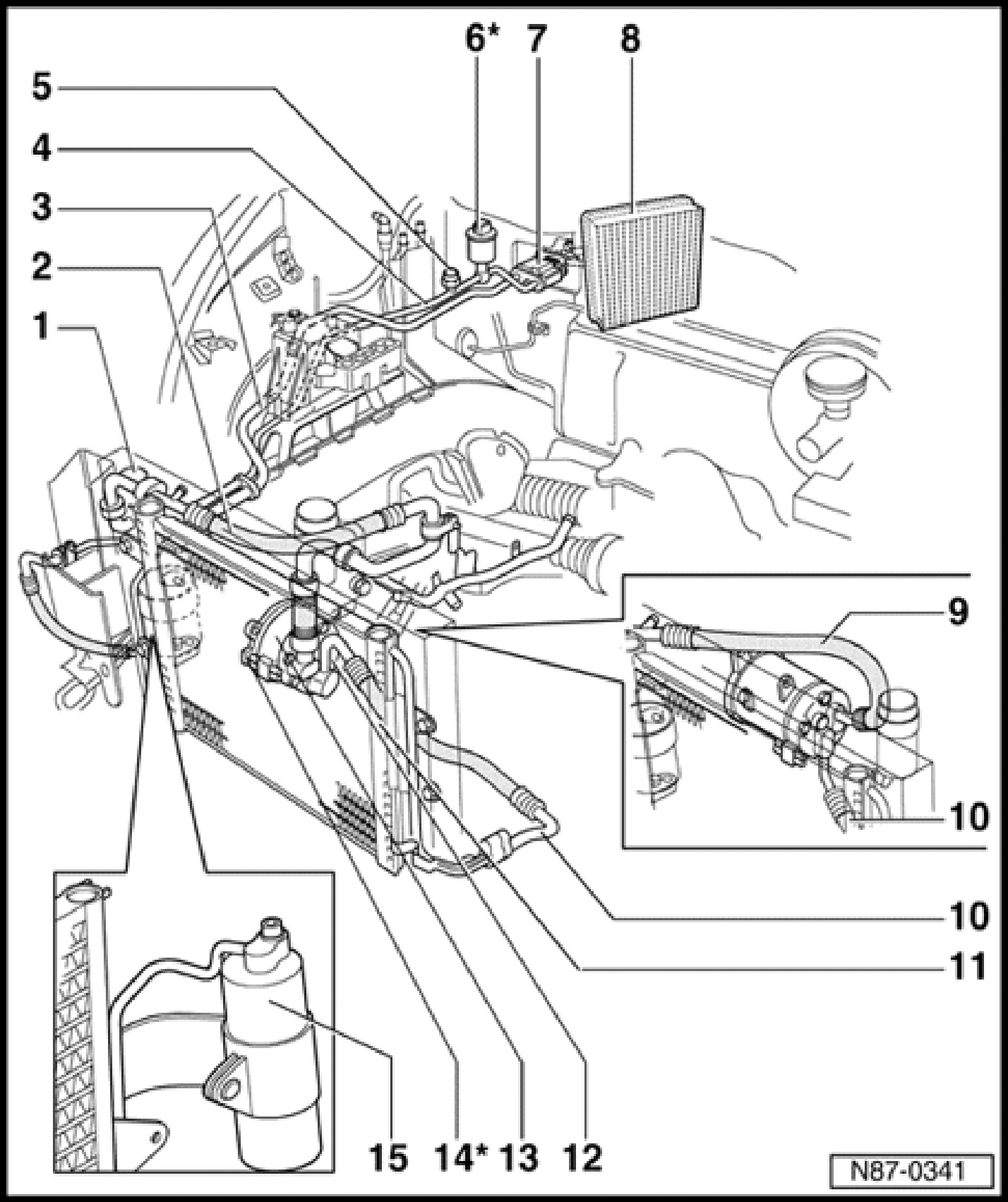 6*
7
8
5
4
3
2
1
9
10
10
11
15
14*
13
12
N87-0341