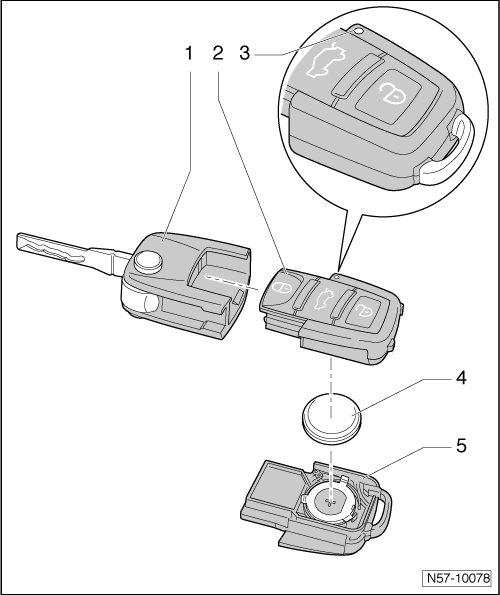 1
2
3
4
5
N57-10078