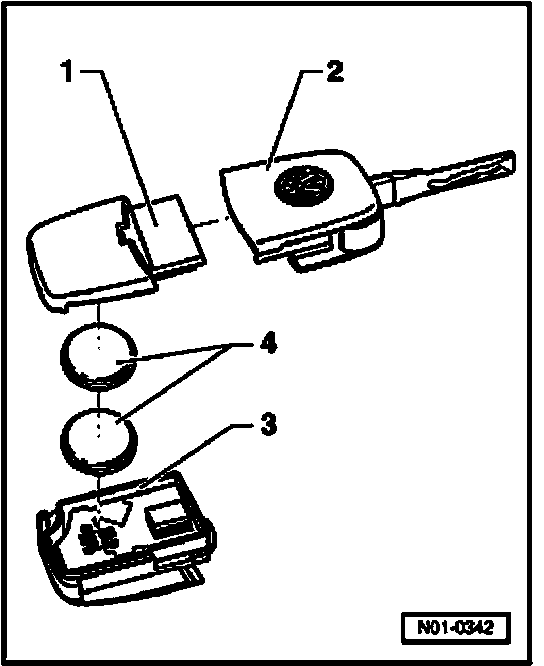 1
2
4
3
N01-0342