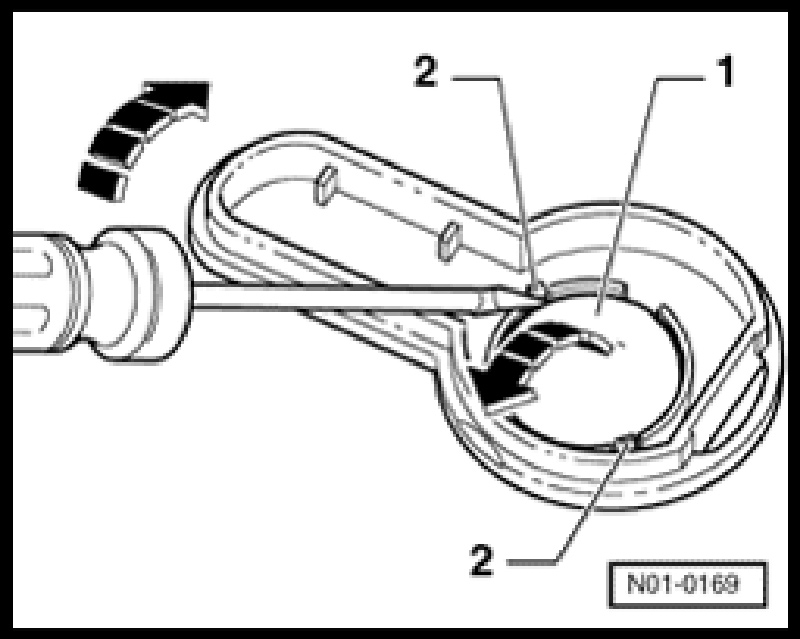 2
1
2
N01-0169