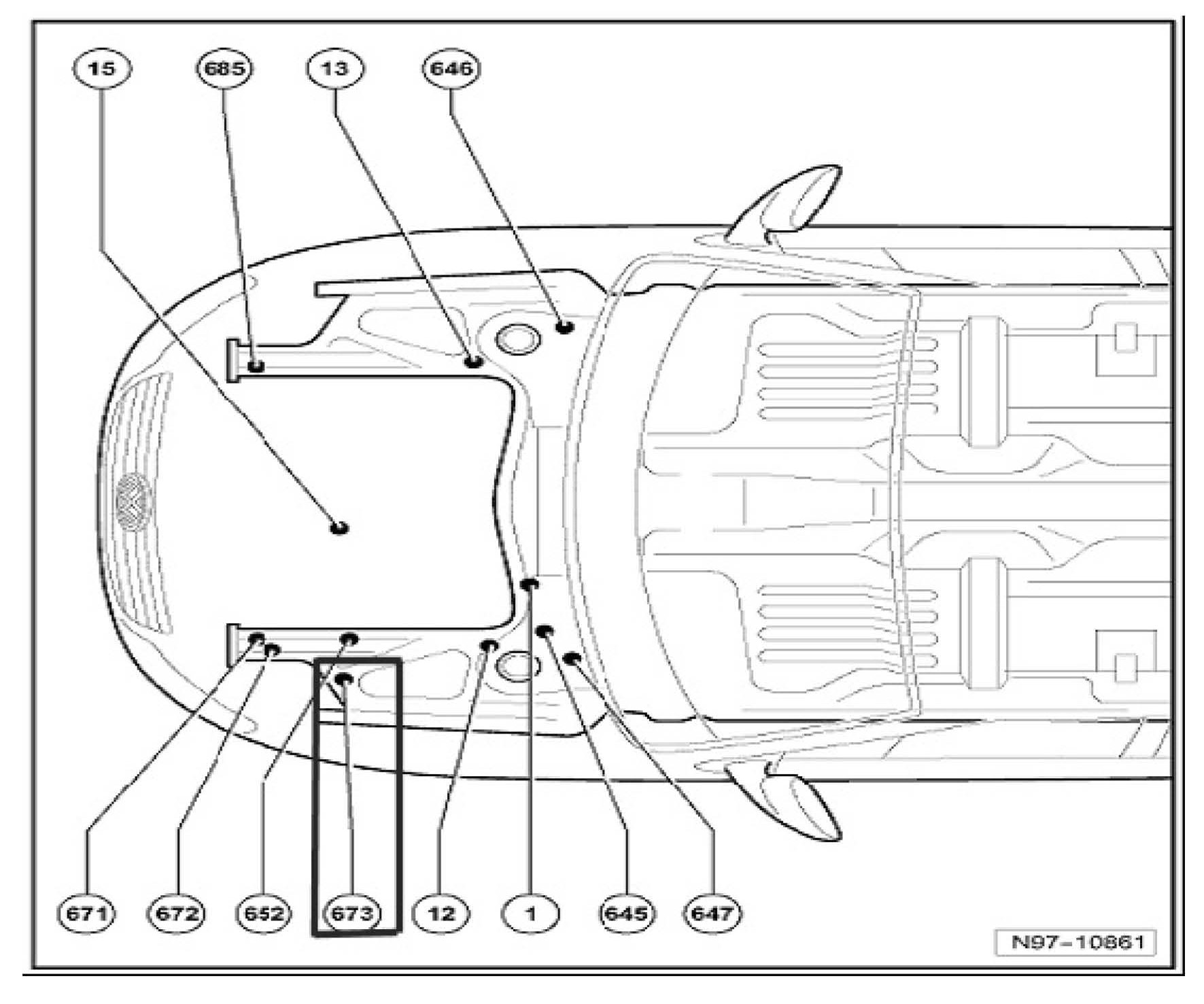 15
685
13
646
671
672
652
673
12
1
645
647
N97-10861