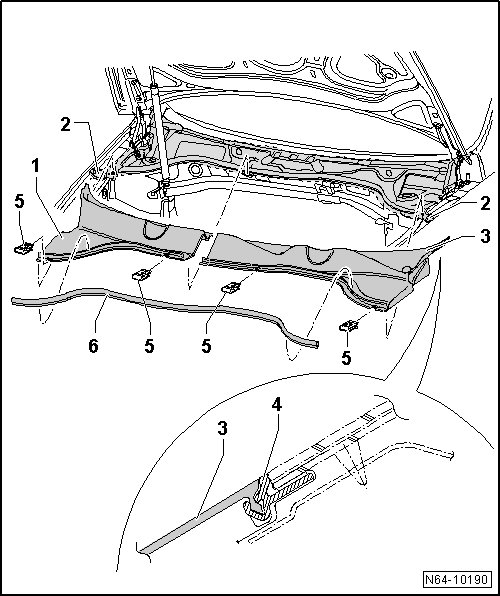 2
1
5
2
3
6
5
5
5
4
3
N64-10190