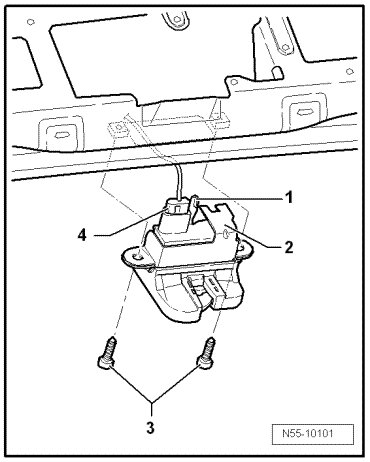 1

4

2

3

N55-10101