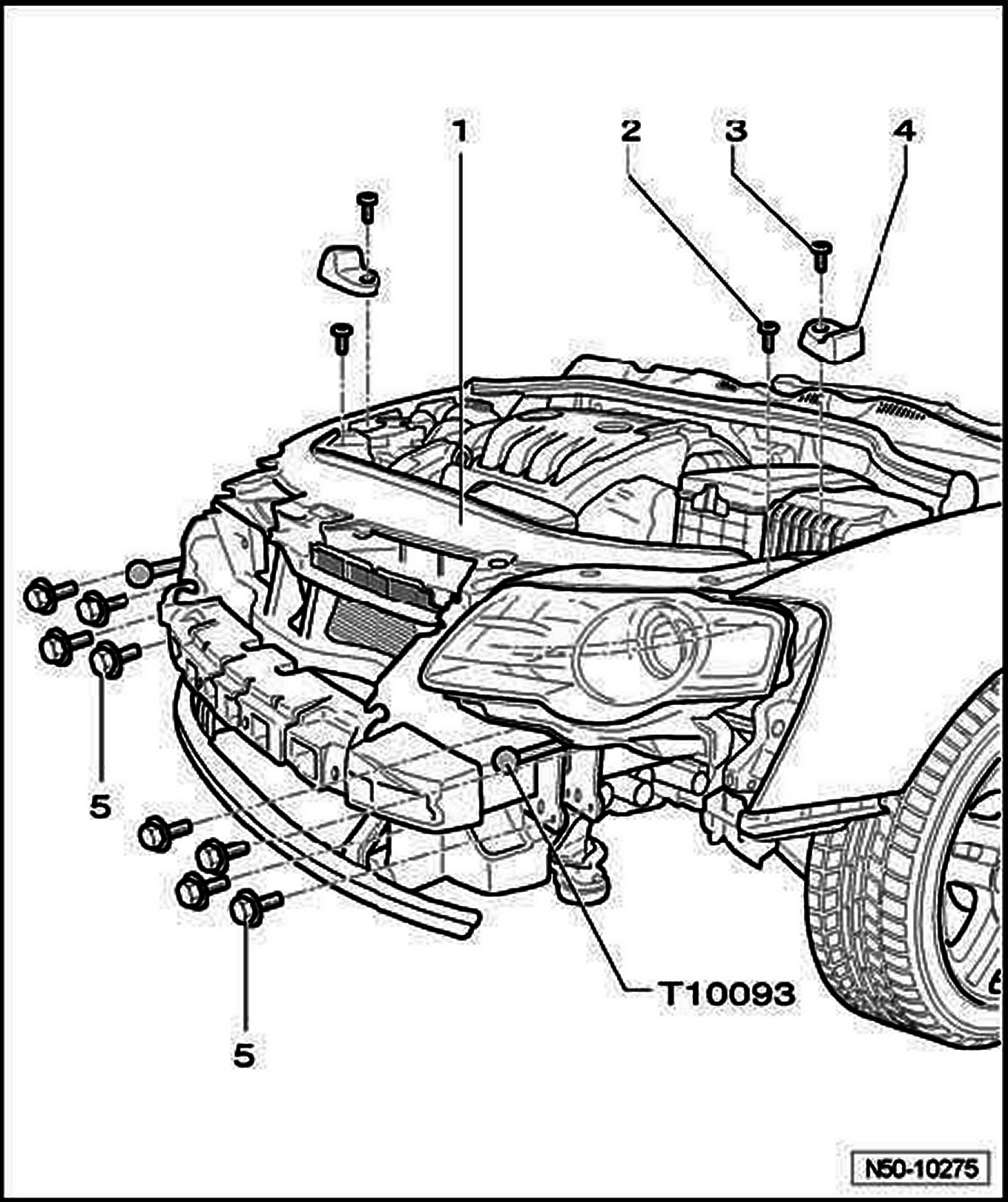 1
2
3
4
5
5
T10093
N50-10275