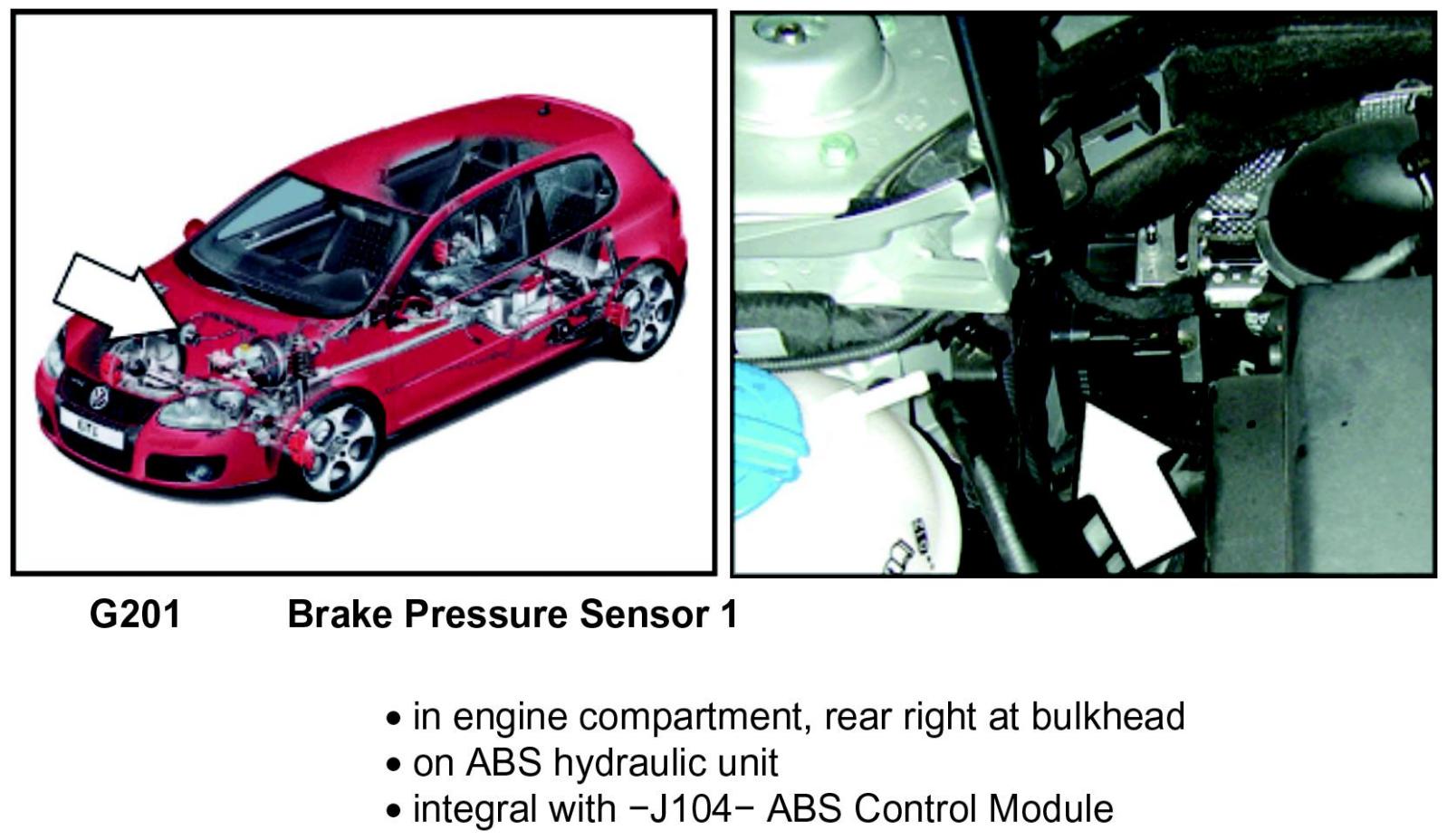 G201 Brake Pressure Sensor 1

• in engine compartment, rear right at bulkhead
• on ABS hydraulic unit
• integral with −J104− ABS Control Module