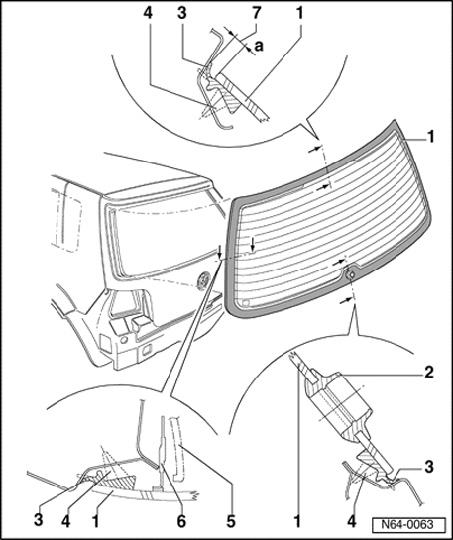 4
3
7
1
a
1
2
3
3
4
1
6
5
1
4
N64-0063