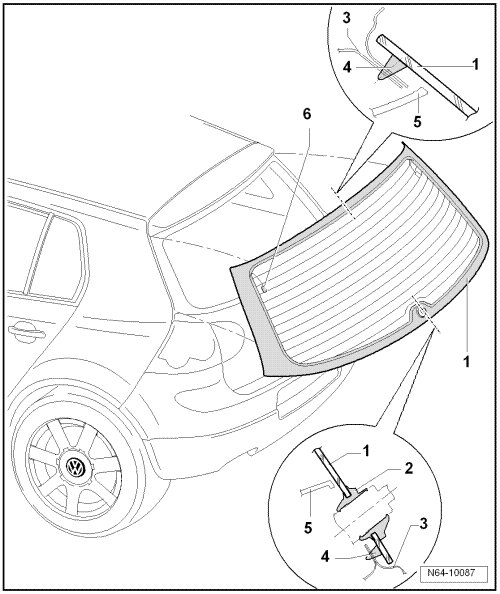 3
4
1
5
6
1
1
2
5
3
4
N64-10087