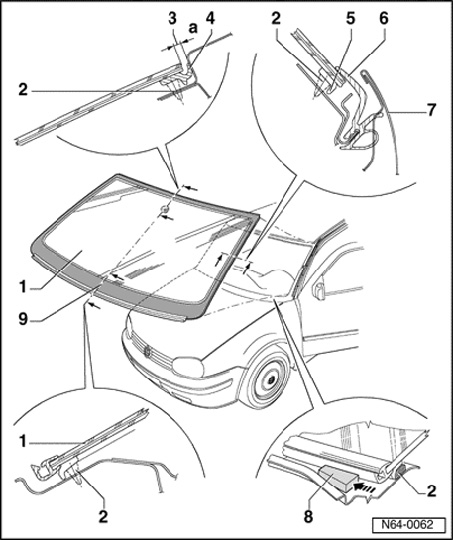 3
a
4
2
2
5
6
7
1
9
1
2
8
2
N64-0062