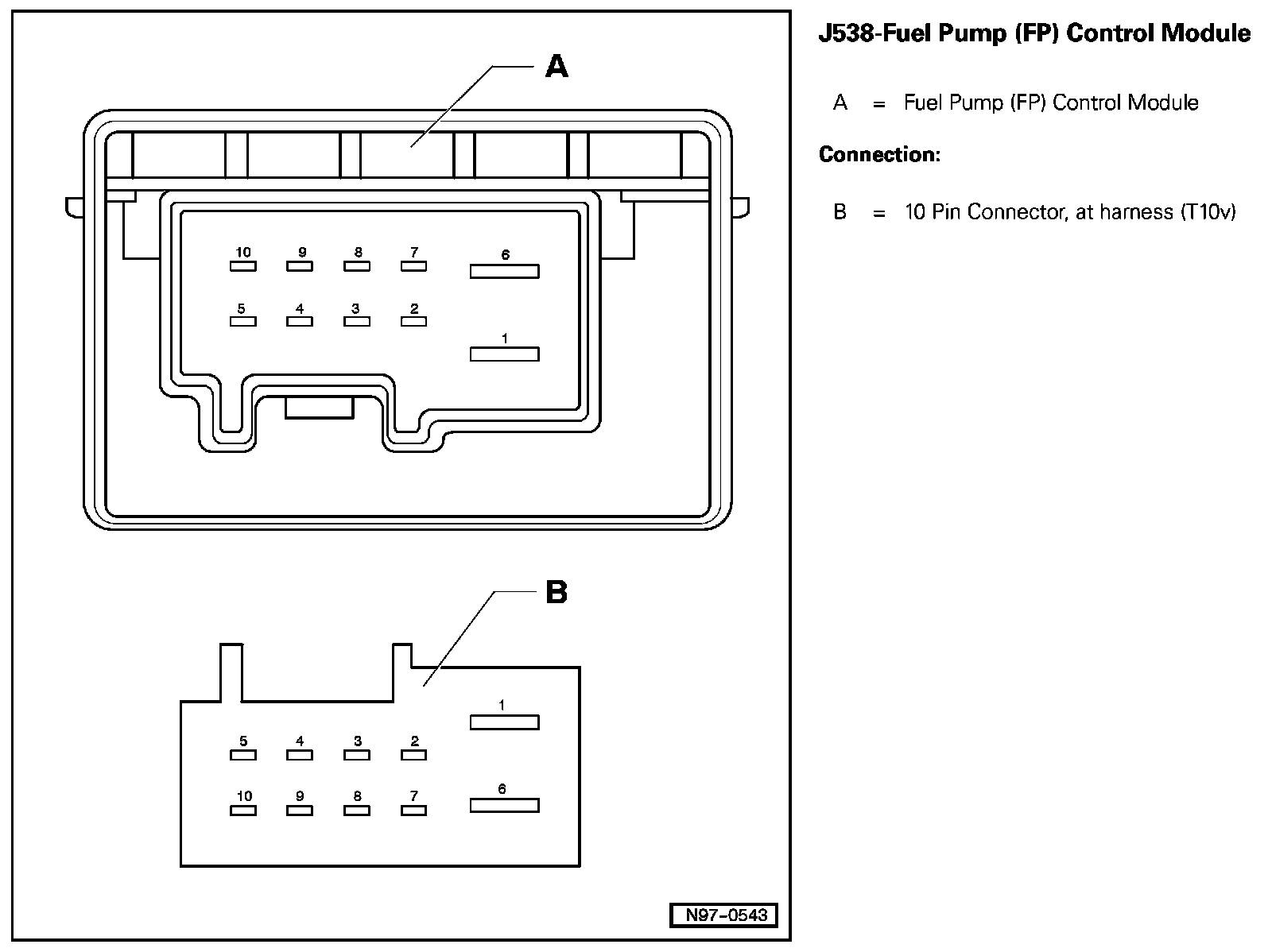 A

10 9 8 7 6

5 4 3 2 1

B

1

5 4 3 2

10 9 8 7 6

N97-0543

J538-Fuel Pump (FP) Control Module

A = Fuel Pump (FP) Control Module

Connection:

B = 10 Pin Connector, at harness (T10v)