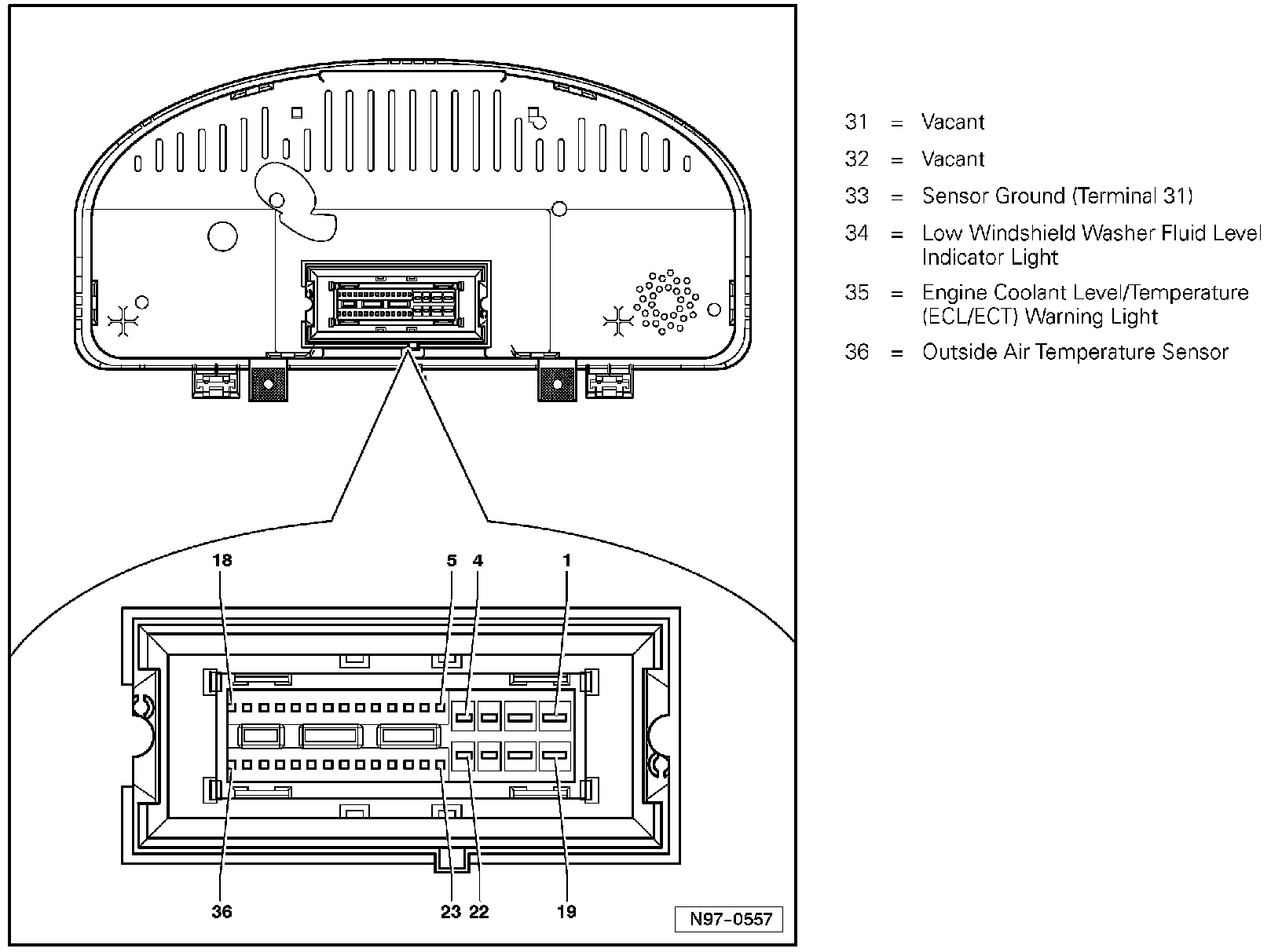 18
5
4
1
36
23
22
19
N97-0557

31 = Vacant

32 = Vacant

33 = Sensor Ground (Terminal 31)

34 = Low Windshield Washer Fluid Level Indicator Light

35 = Engine Coolant Level/Temperature (ECL/ECT) Warning Light

36 = Outside Air Temperature Sensor