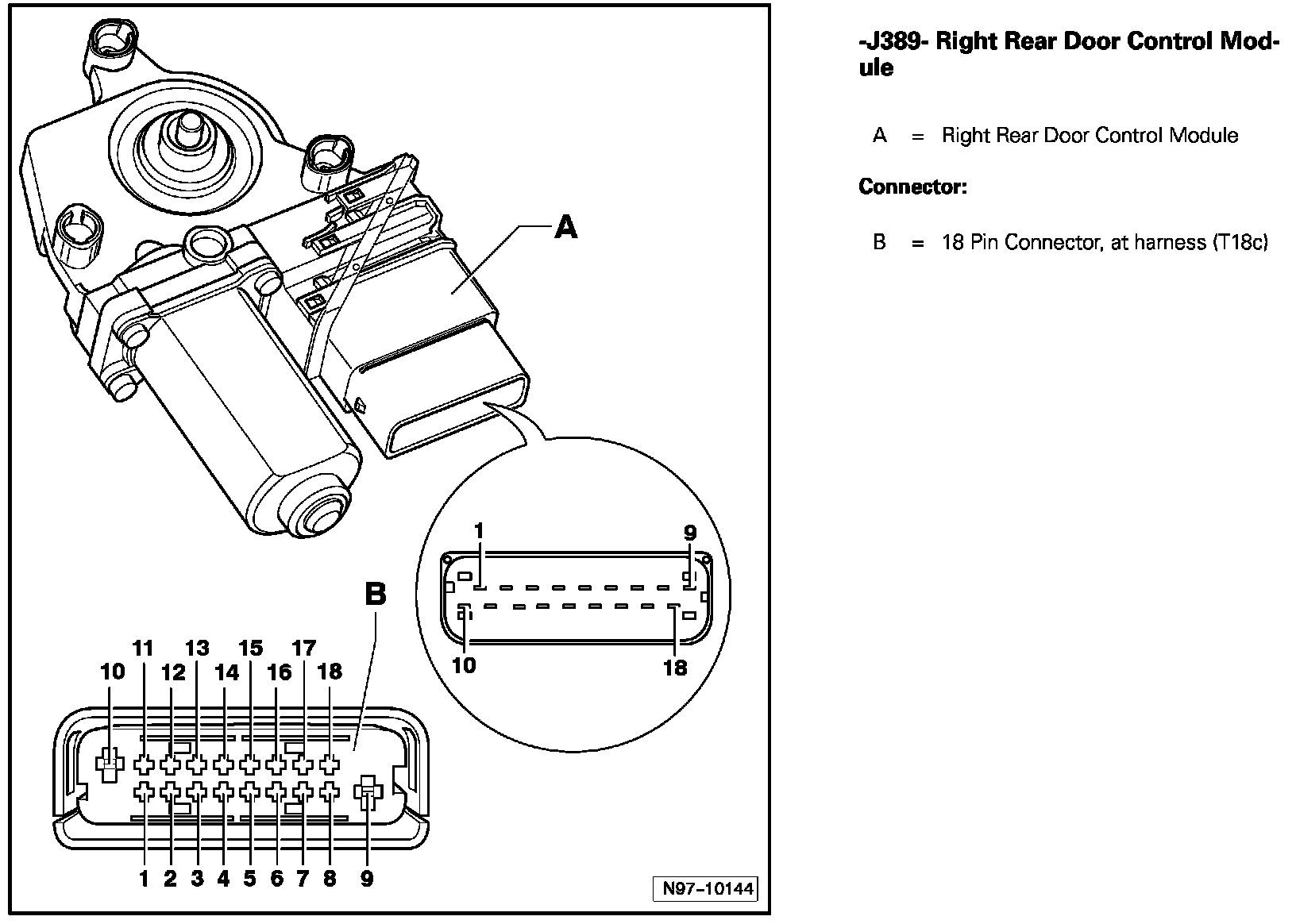 A

1
9
10
18

B

11 13 15 17
10 12 14 16 18

1 2 3 4 5 6 7 8 9

N97–10144

-J389- Right Rear Door Control Module

A = Right Rear Door Control Module

Connector:

B = 18 Pin Connector, at harness (T18c)