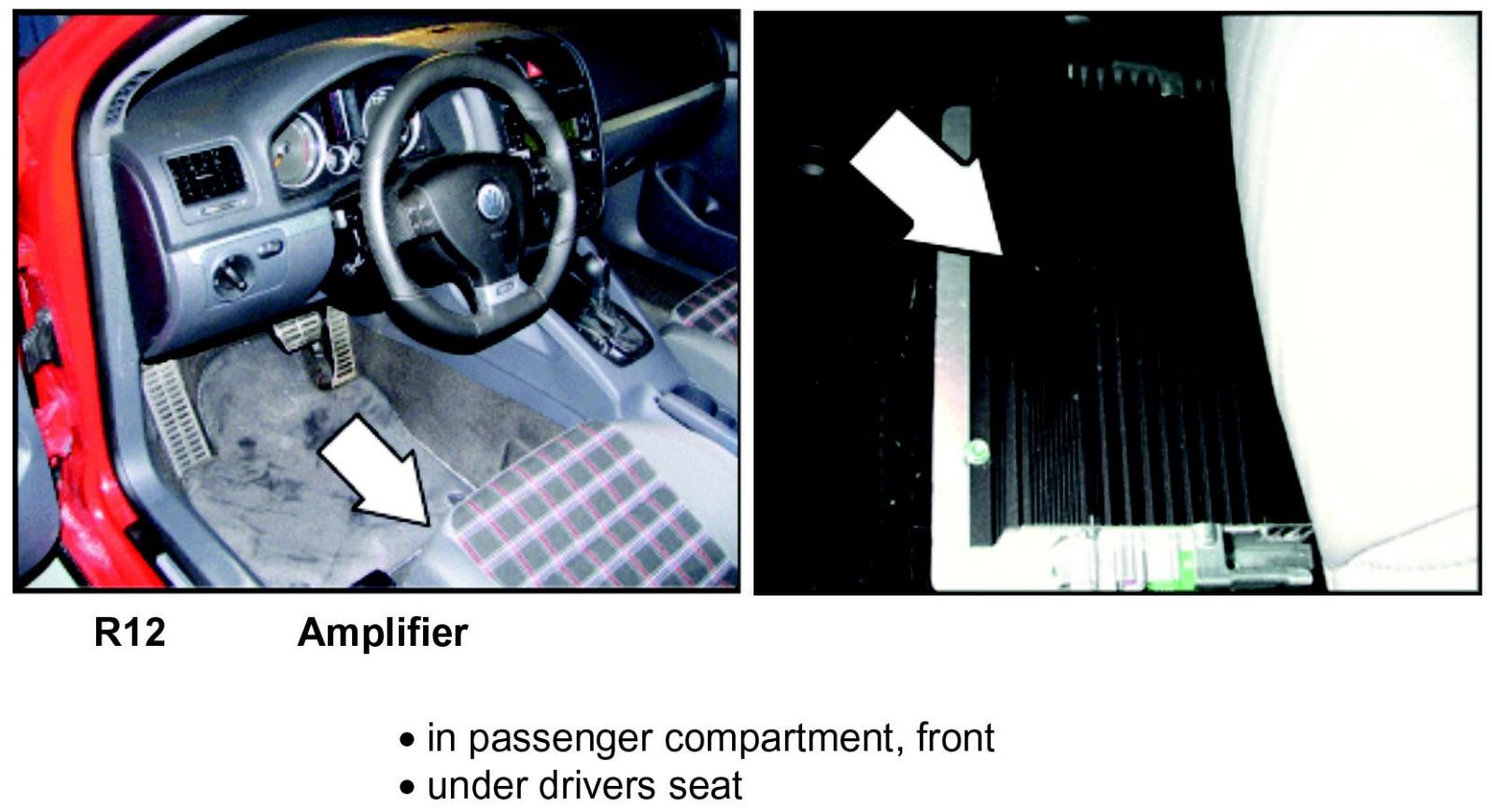 R12 Amplifier

• in passenger compartment, front
• under drivers seat