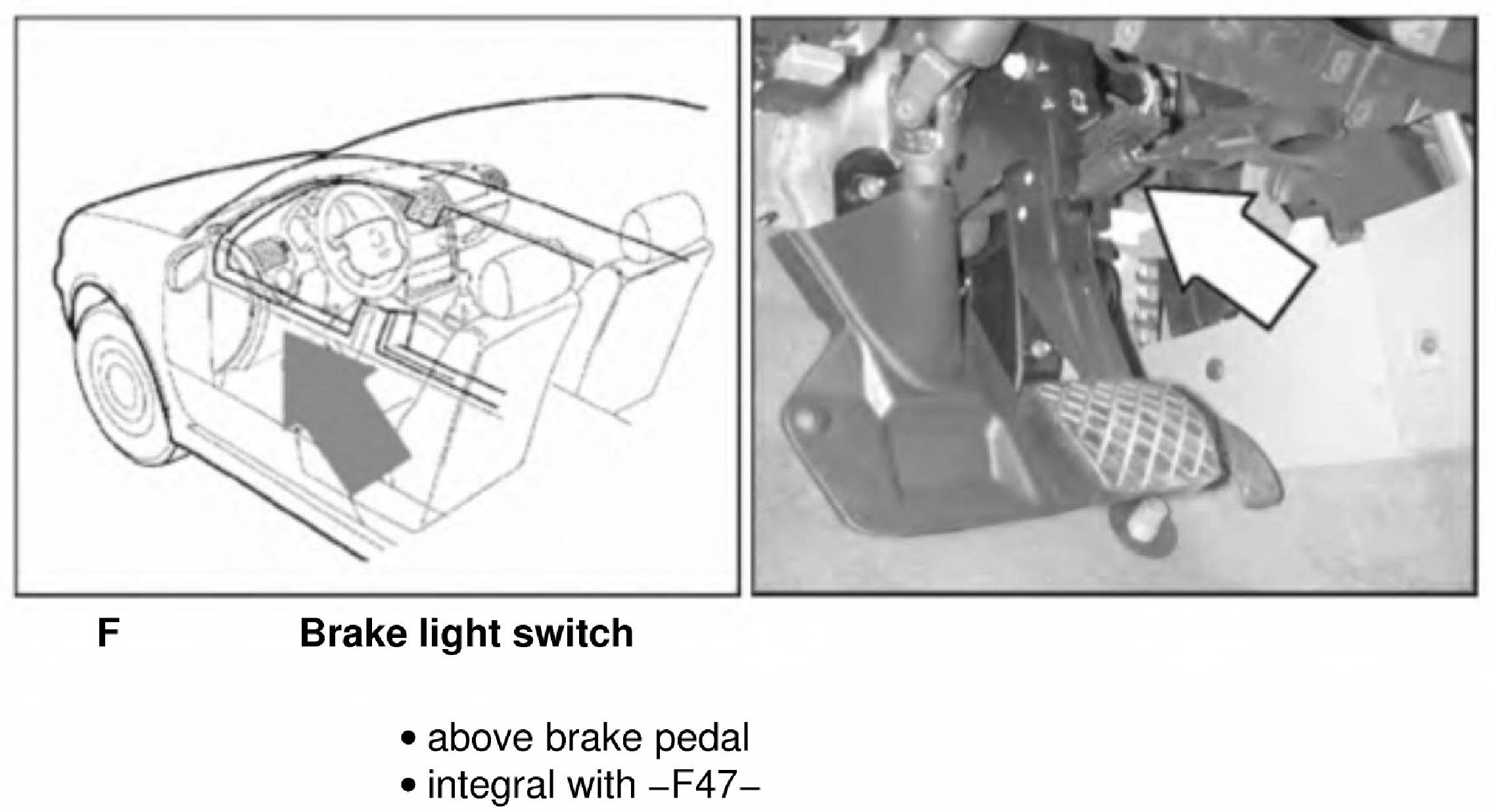 F Brake light switch

• above brake pedal
• integral with –F47–