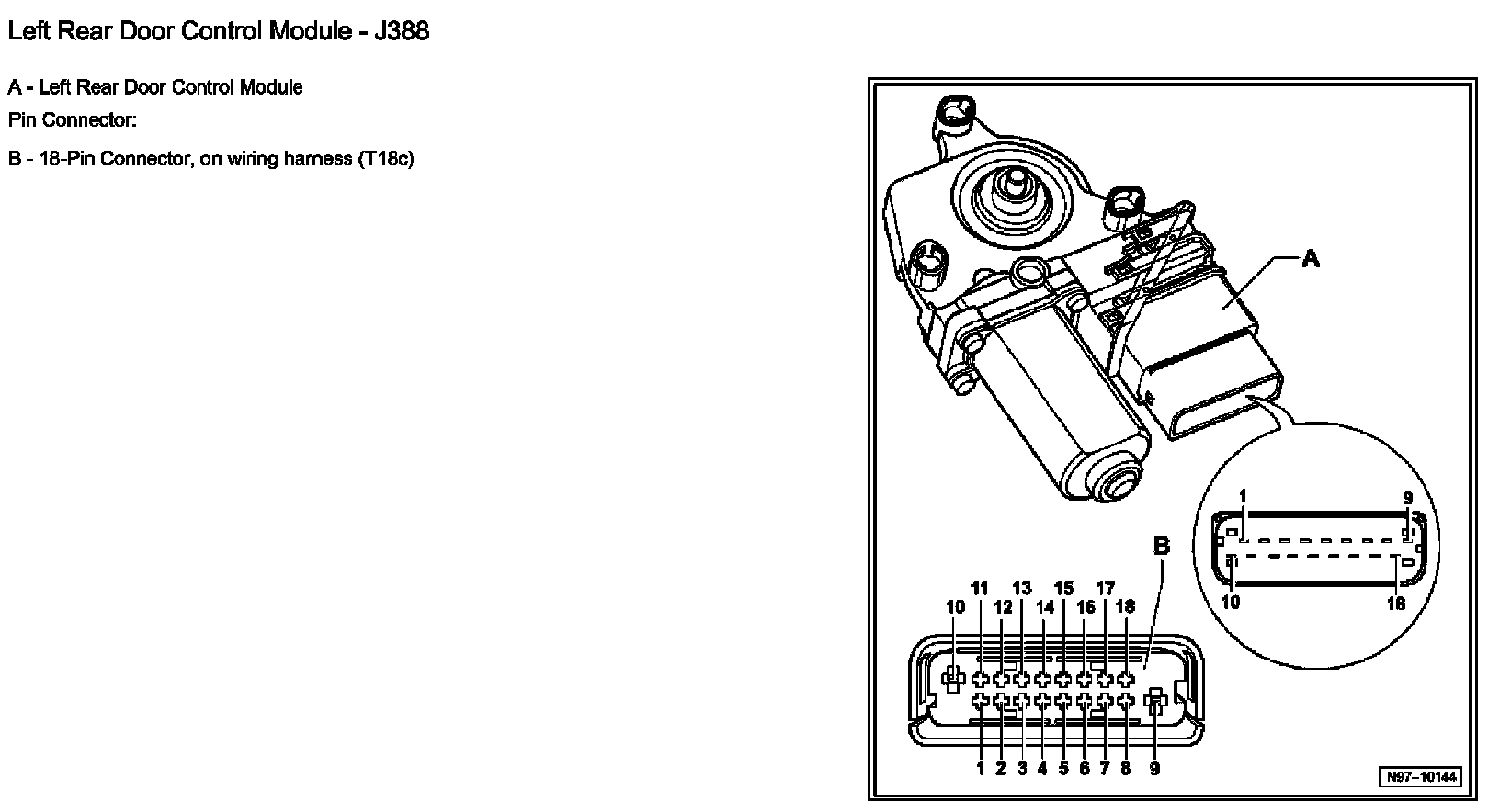 Left Rear Door Control Module - J388

A - Left Rear Door Control Module

Pin Connector:

B - 18-Pin Connector, on wiring harness (T18c)

A

1
9
10
18

B

11 13 15 17
10 12 14 16 18

1 2 3 4 5 6 7 8 9

N97–10144