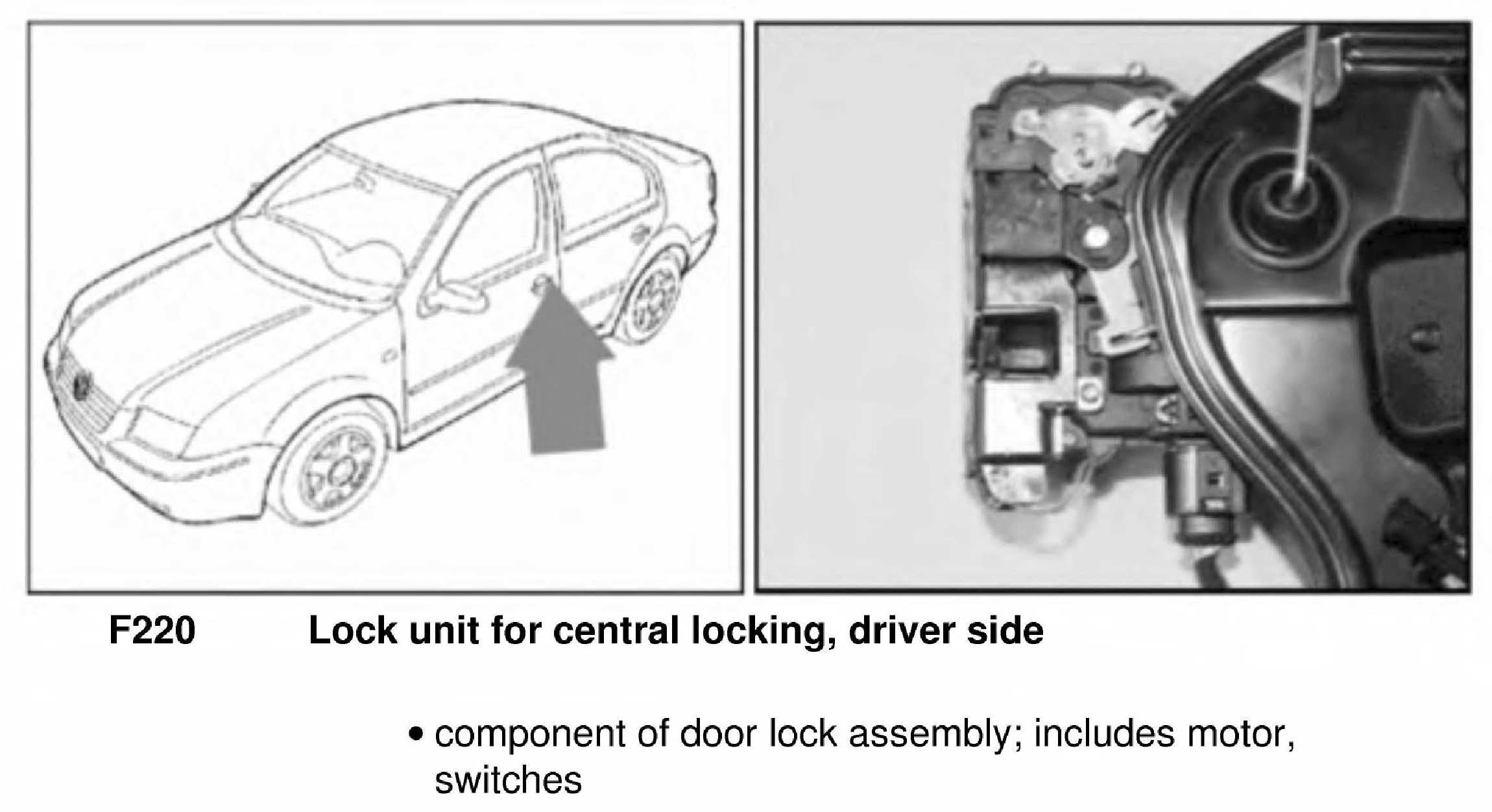 F220 Lock unit for central locking, driver side

• component of door lock assembly; includes motor, switches