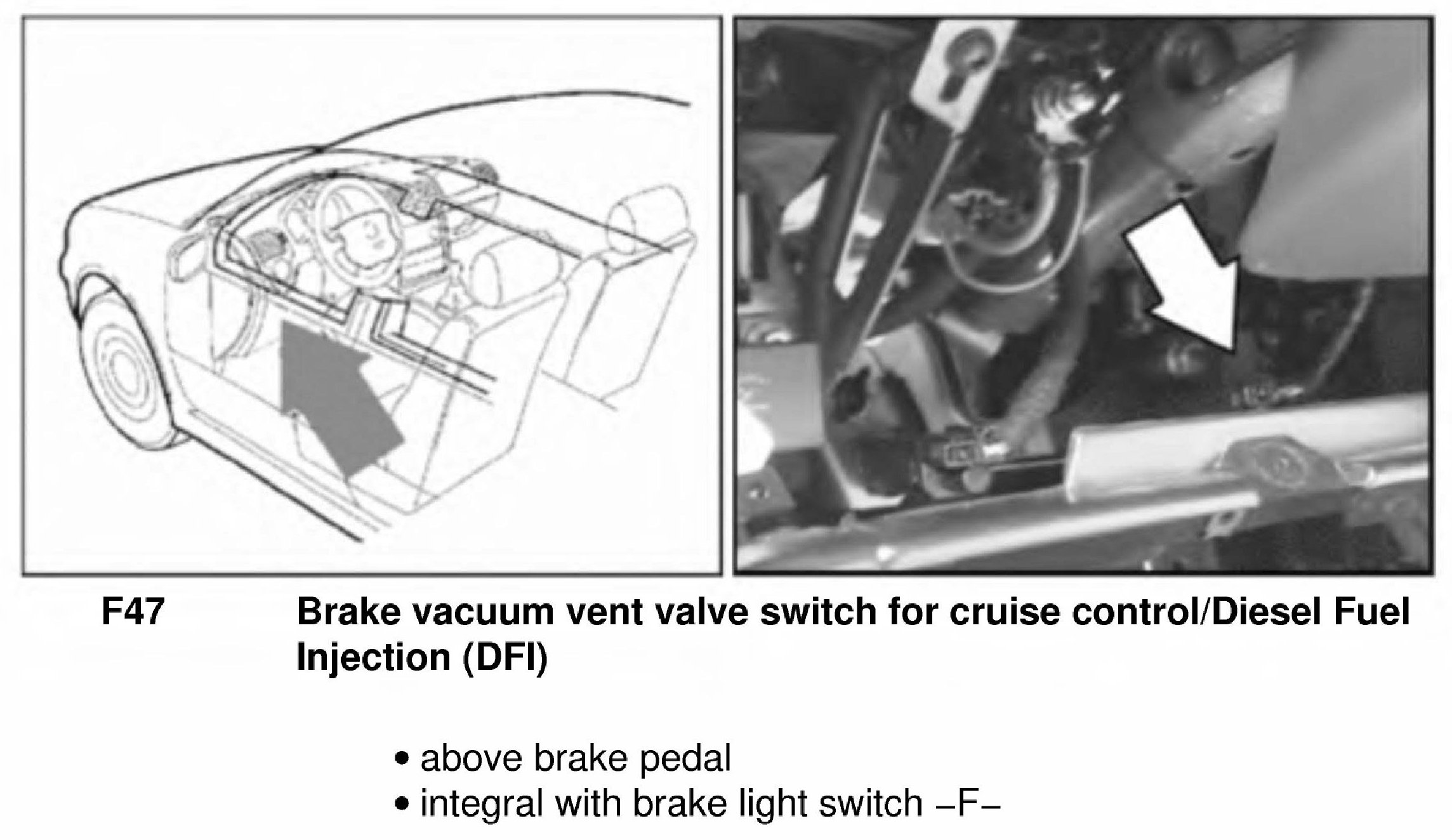 F47 Brake vacuum vent valve switch for cruise control/Diesel Fuel Injection (DFI)

• above brake pedal
• integral with brake light switch –F–