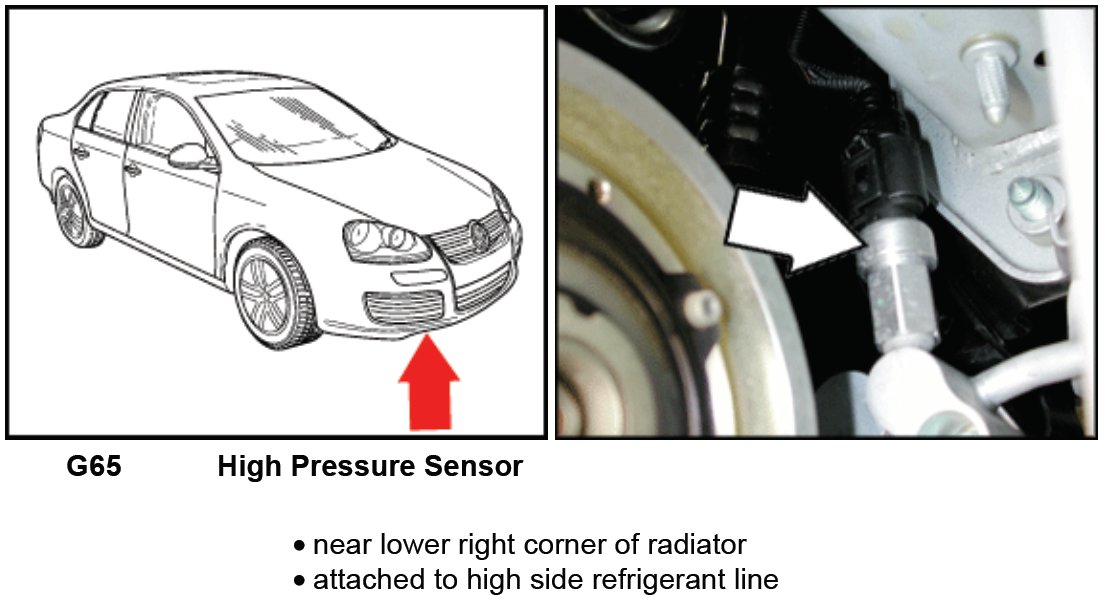 G65 High Pressure Sensor

• near lower right corner of radiator
• attached to high side refrigerant line