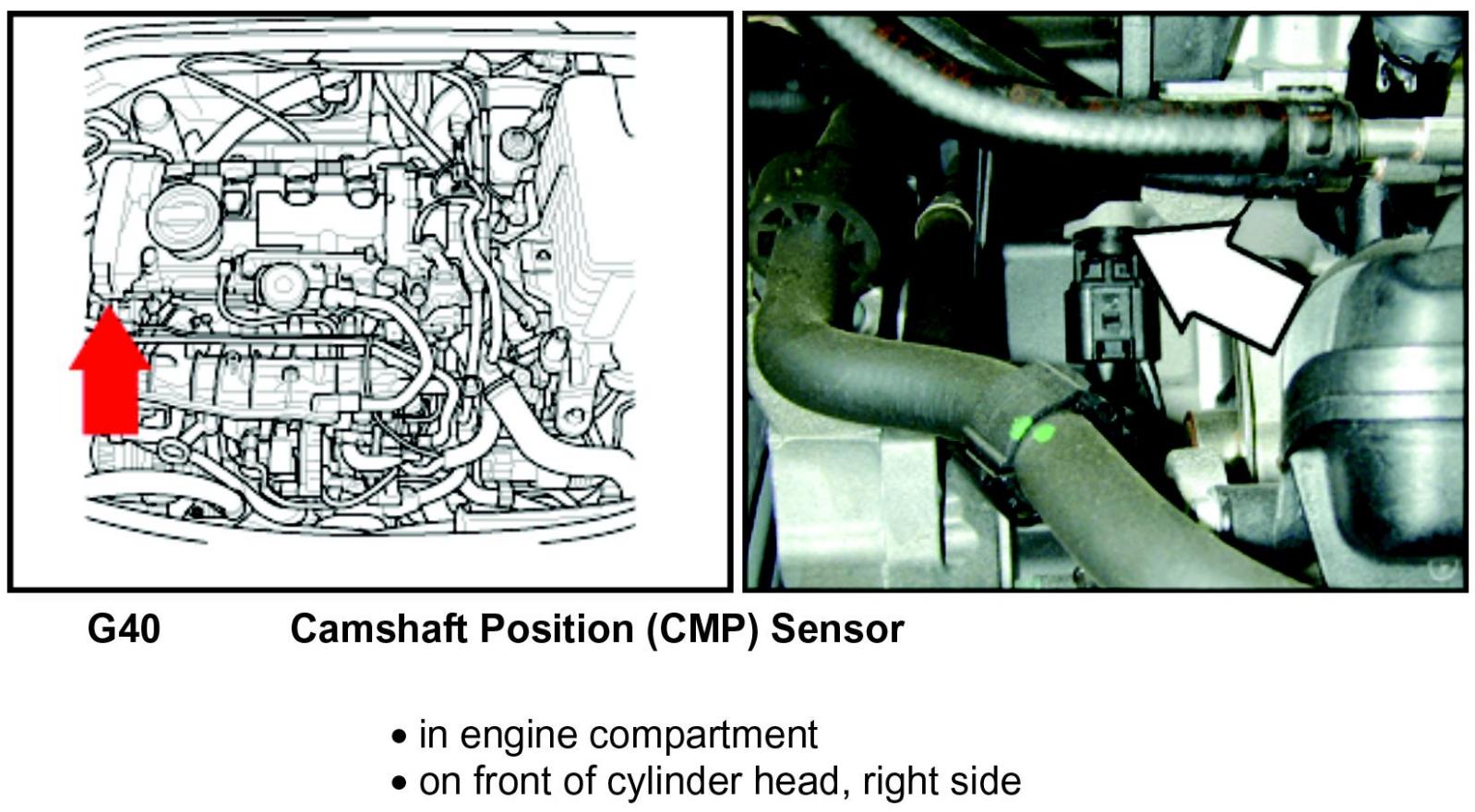 G40 Camshaft Position (CMP) Sensor

• in engine compartment
• on front of cylinder head, right side