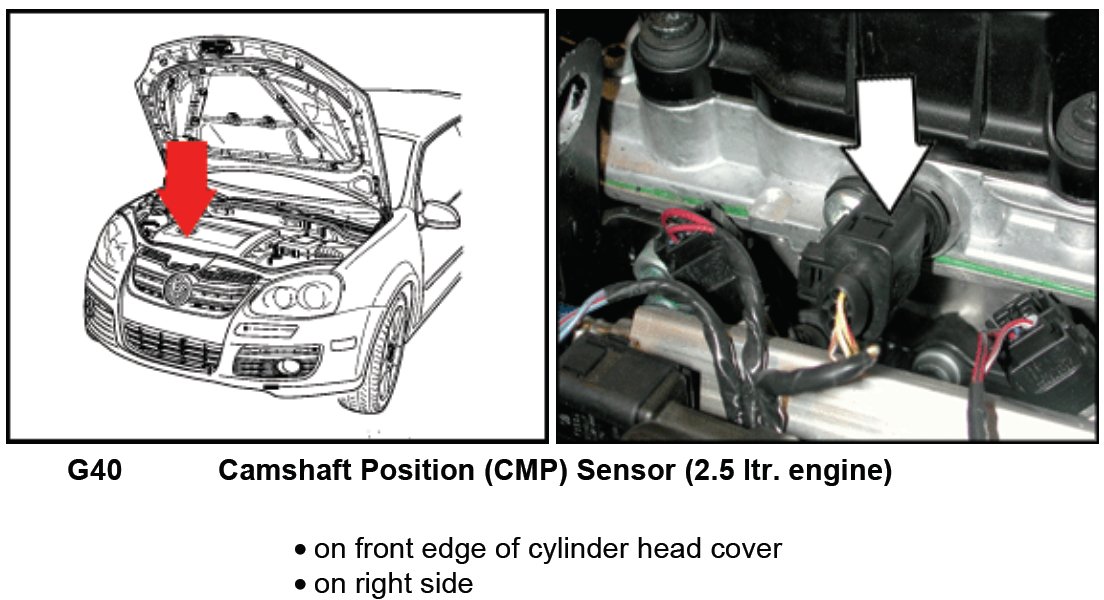 G40 Camshaft Position (CMP) Sensor (2.5 ltr. engine)

• on front edge of cylinder head cover
• on right side