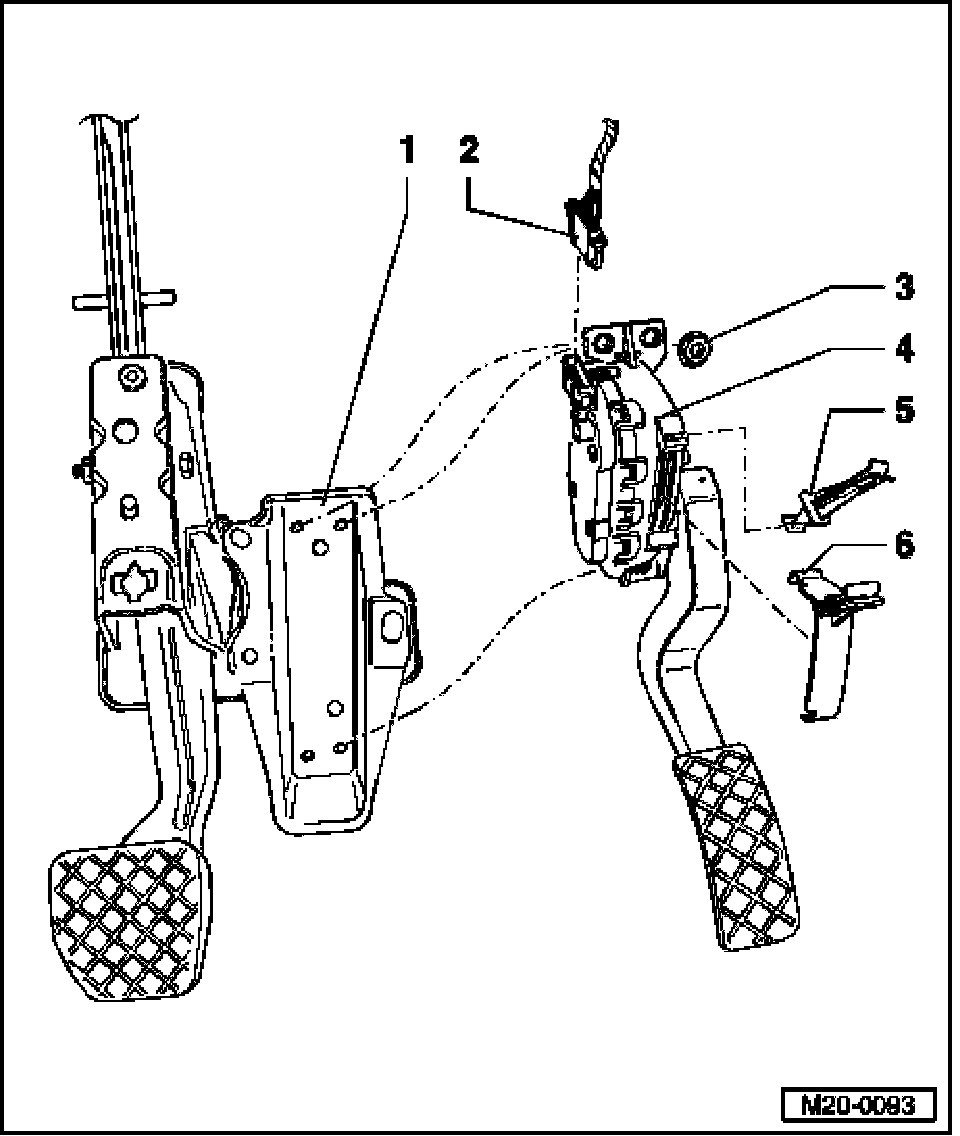 1
2
3
4
5
6
M20-0093